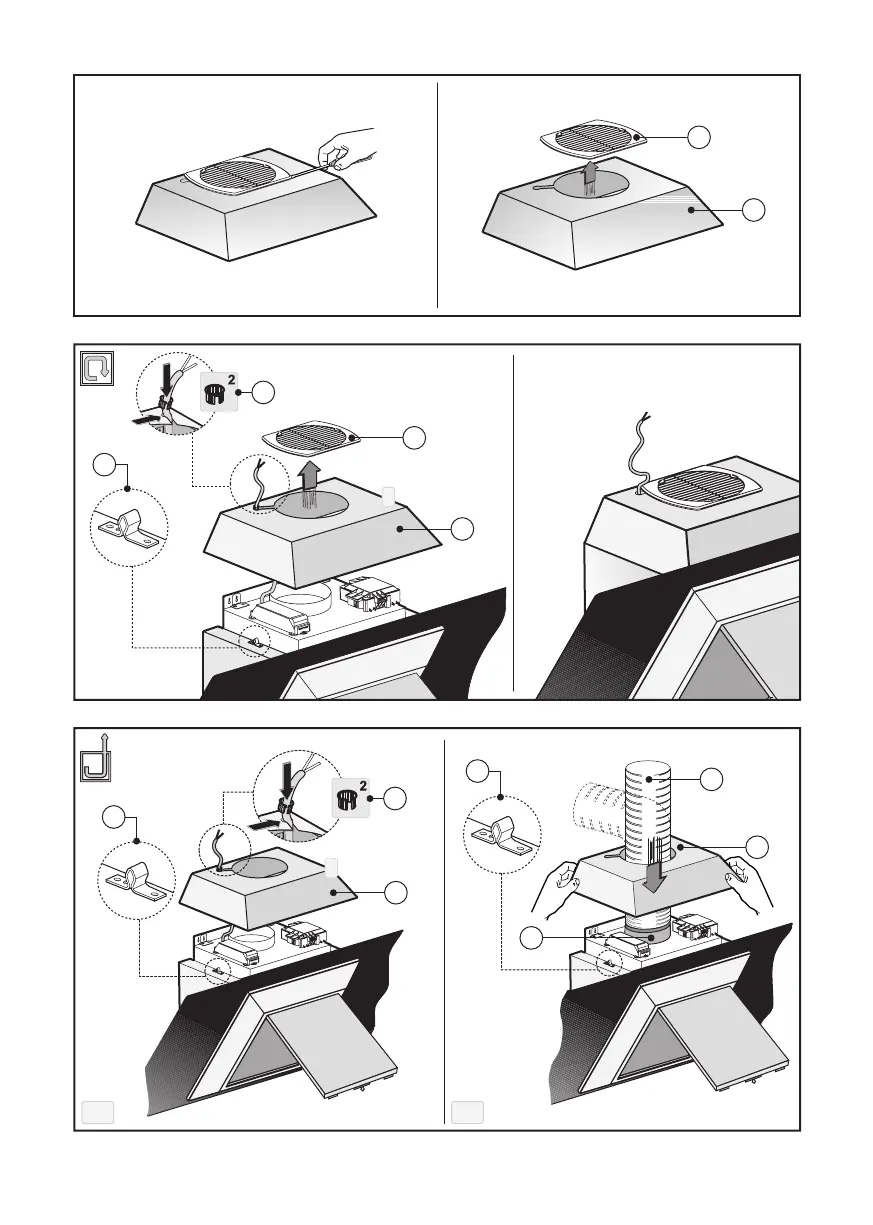 2

2