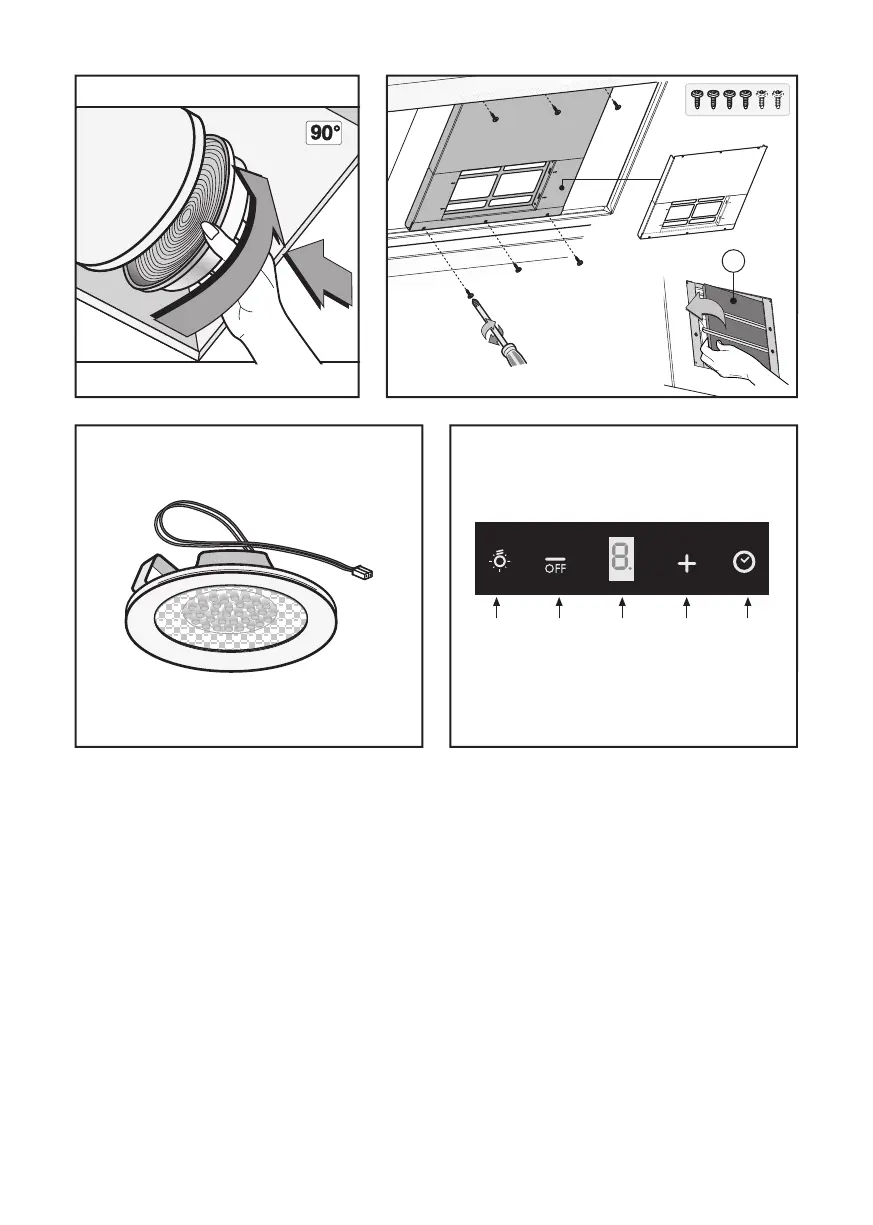 90°

OFF

8.

+