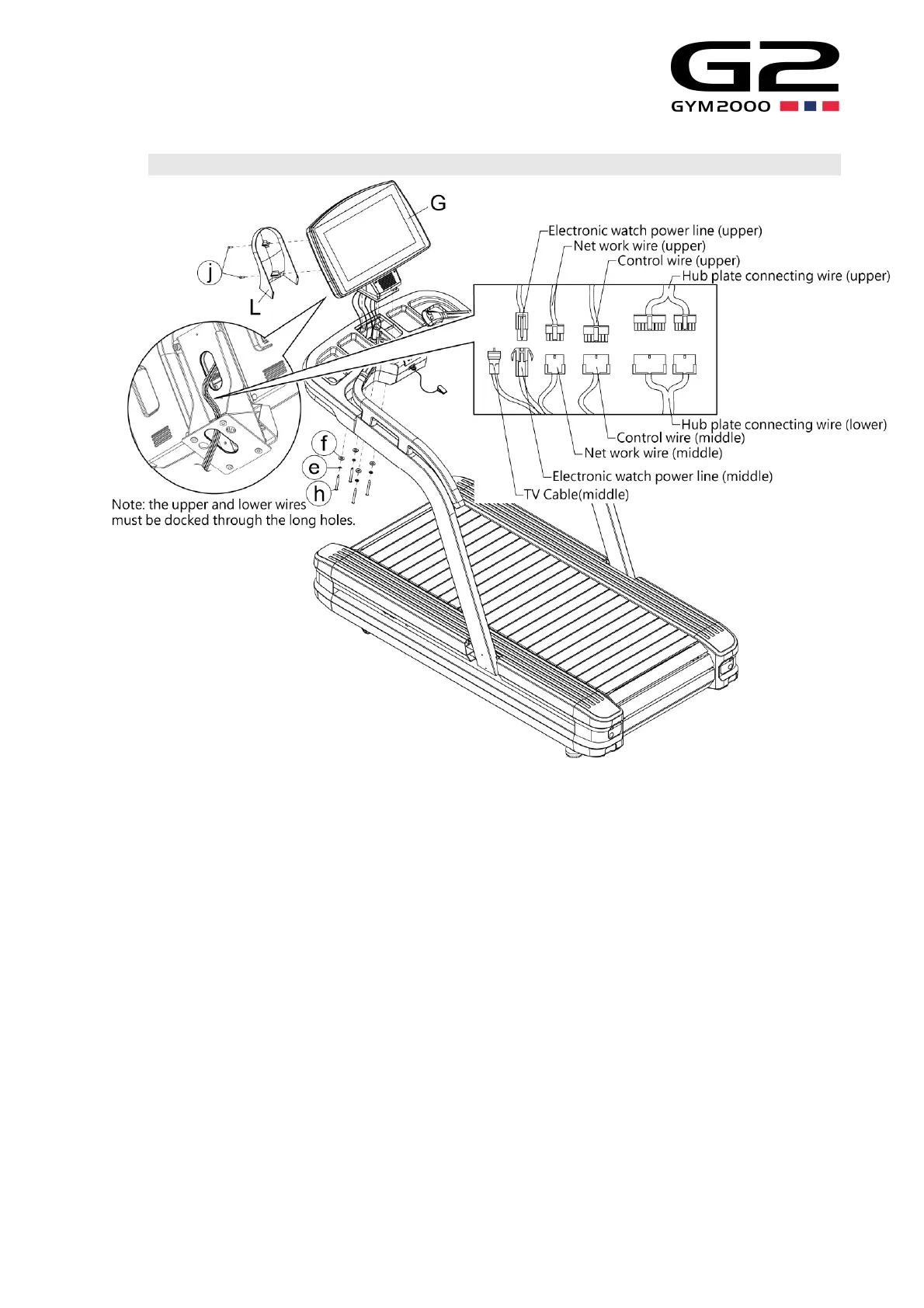 G2
GYM2000

G

j

L

Electronic watch power line (upper)
Net work wire (upper)
Control wire (upper)
Hub plate connecting wire (upper)

Hub plate connecting wire (lower)
Control wire (middle)
Net work wire (middle)
Electronic watch power line (middle)
TV Cable(middle)

f
e
h

Note: the upper and lower wires must be docked through the long holes.