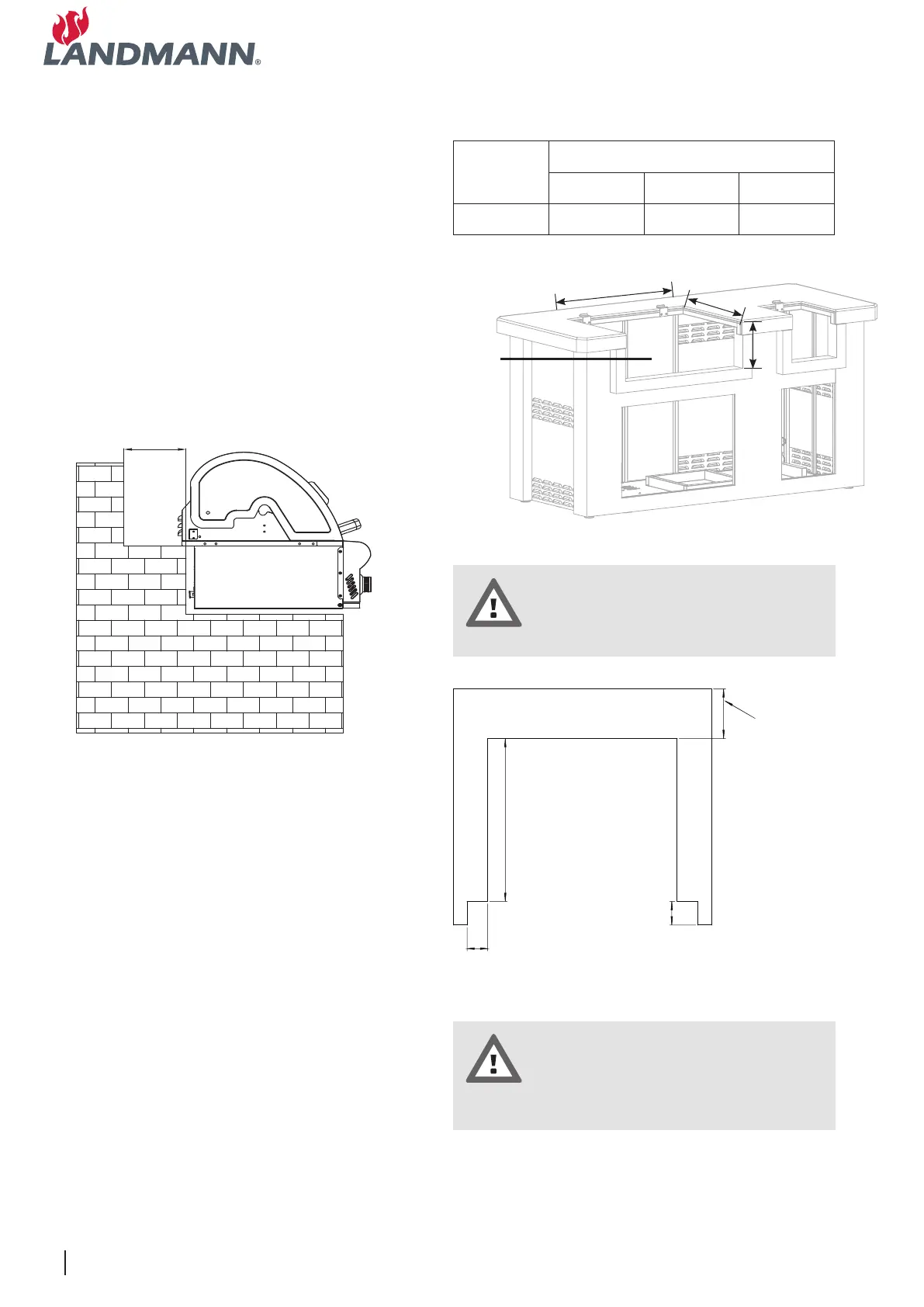 LANDMANN®