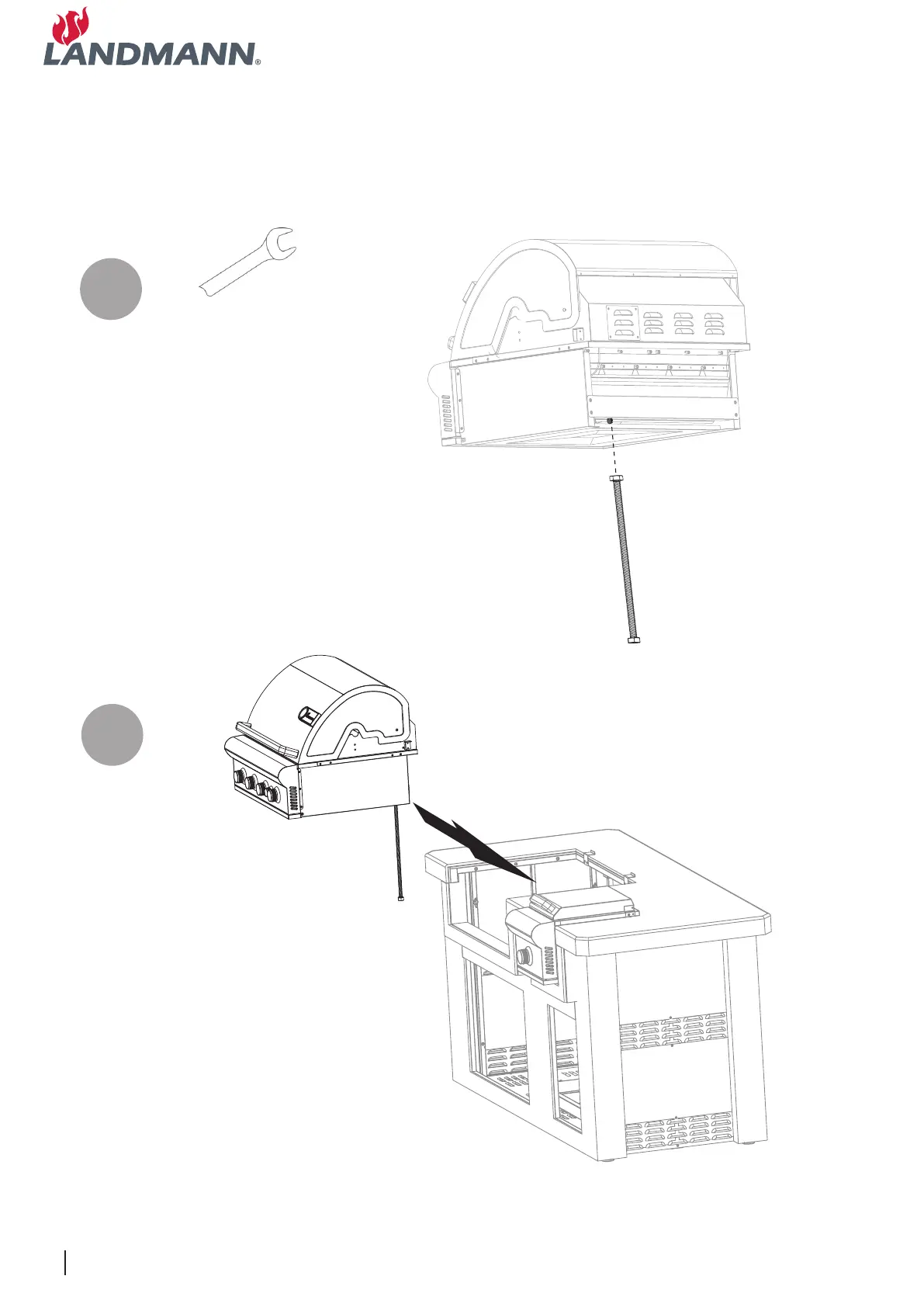 LANDMANN®