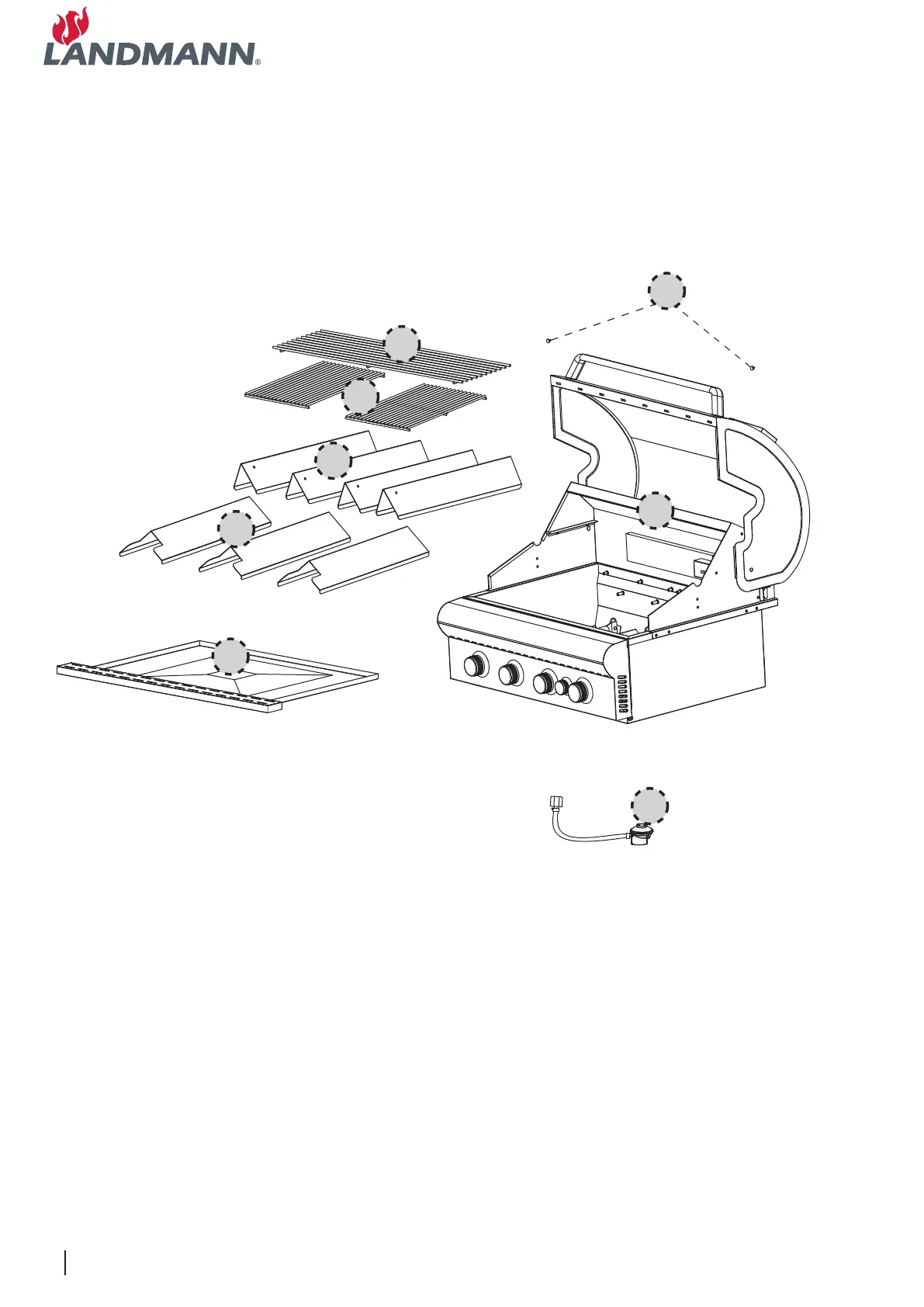 LANDMANN®