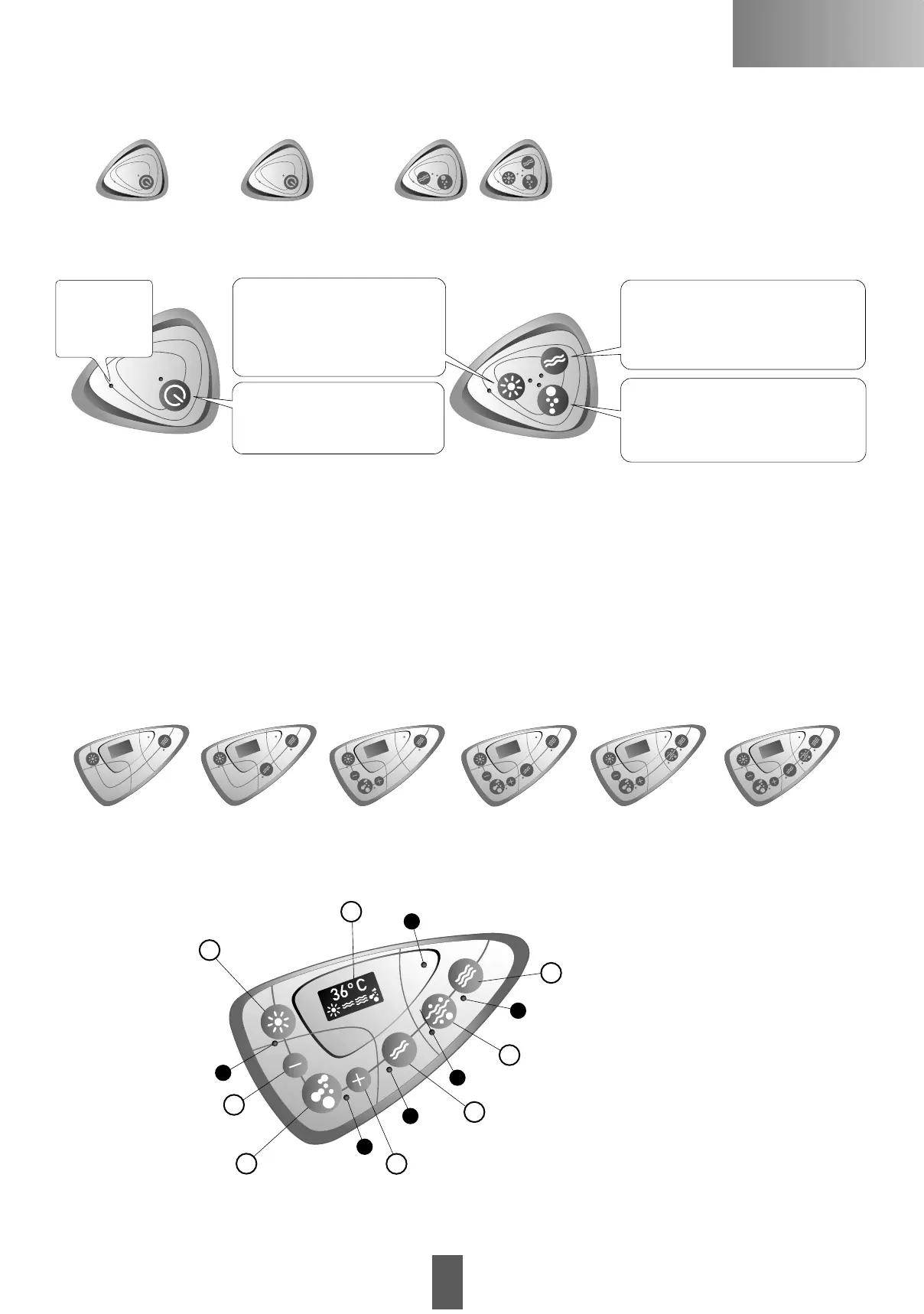 36°C