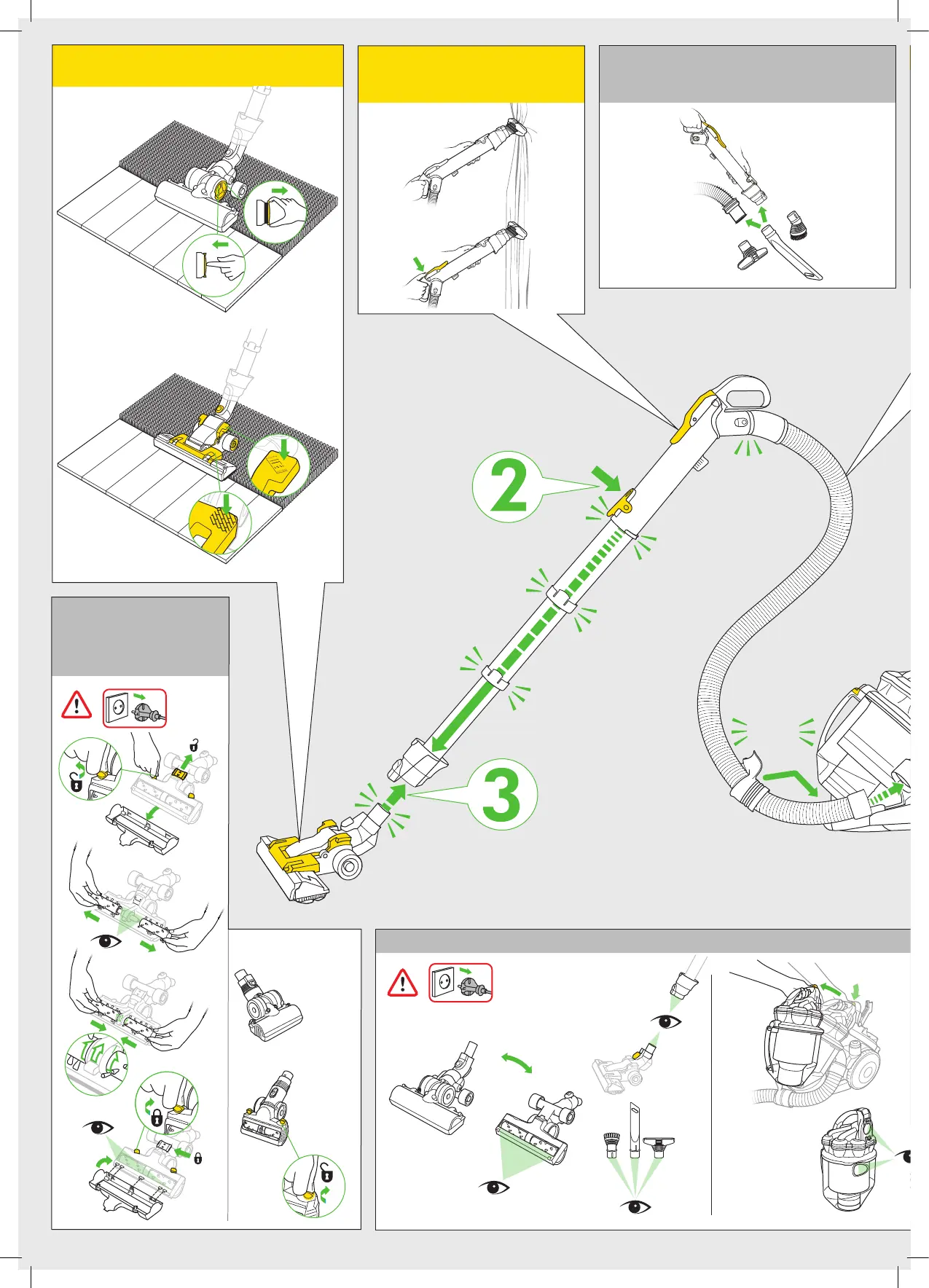 2

3