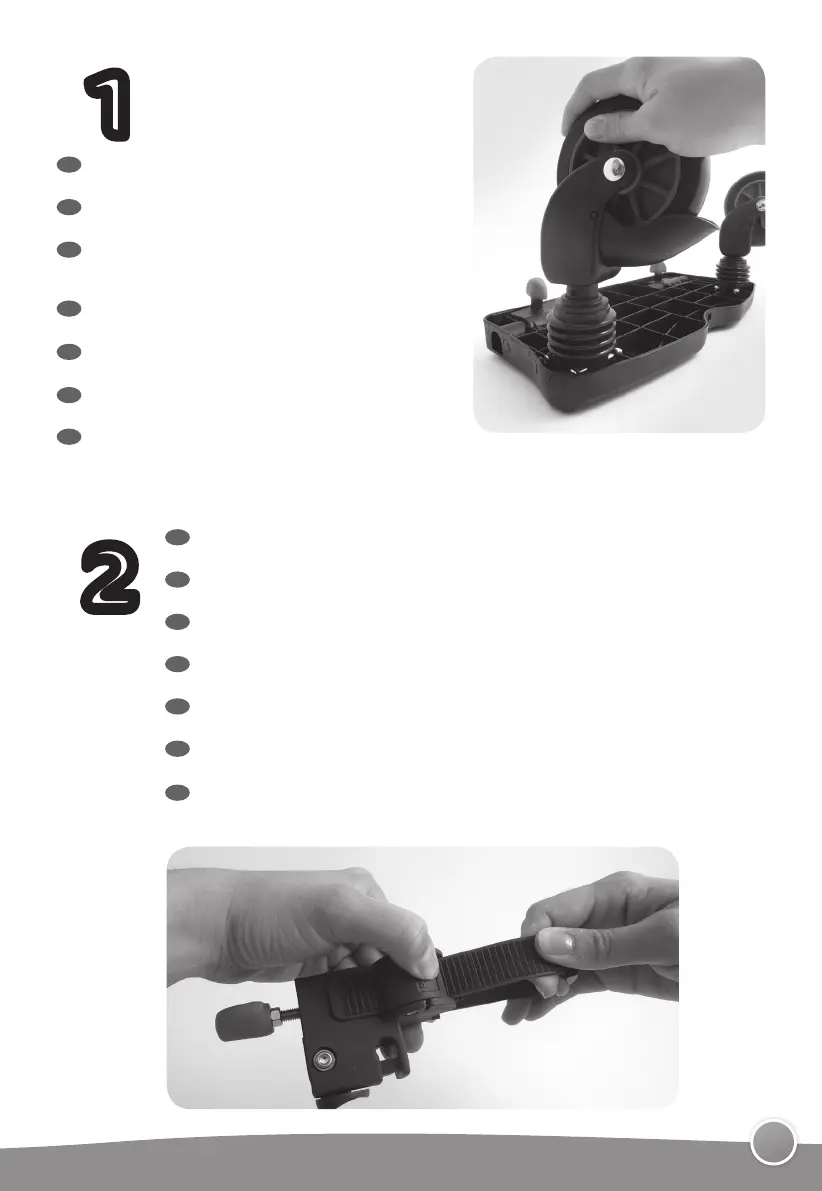 1

2