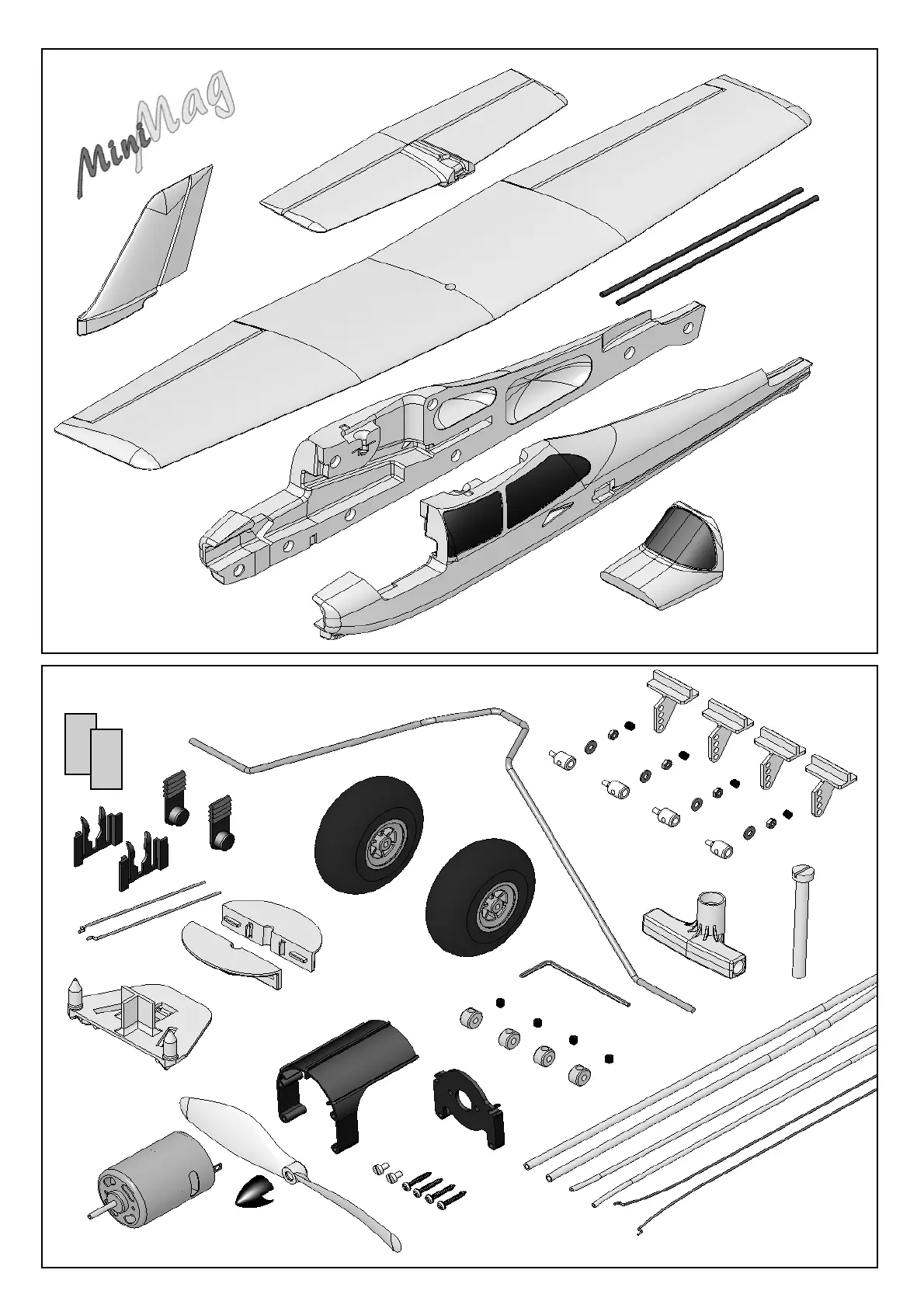 MiniMag