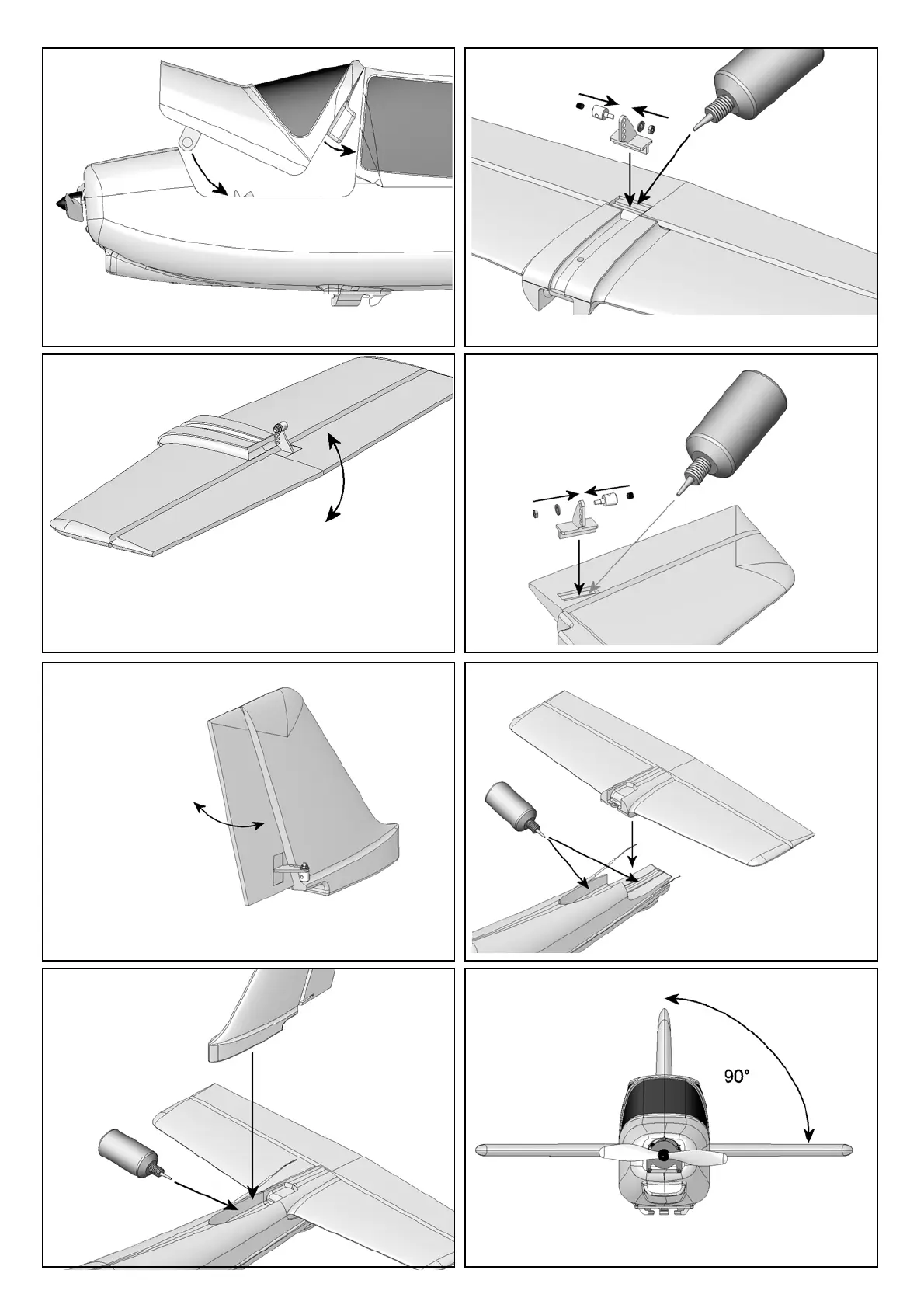 90°