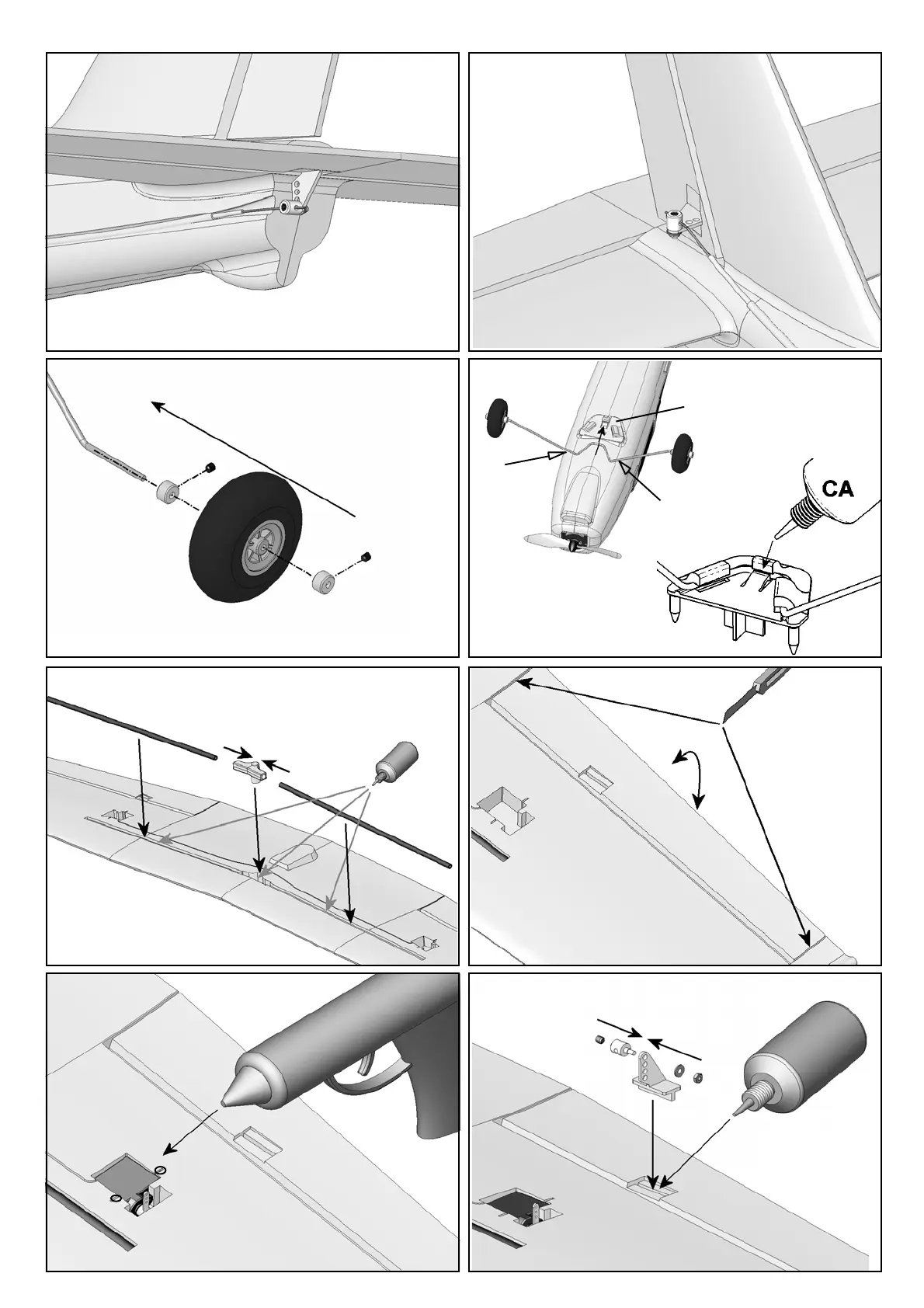 CA