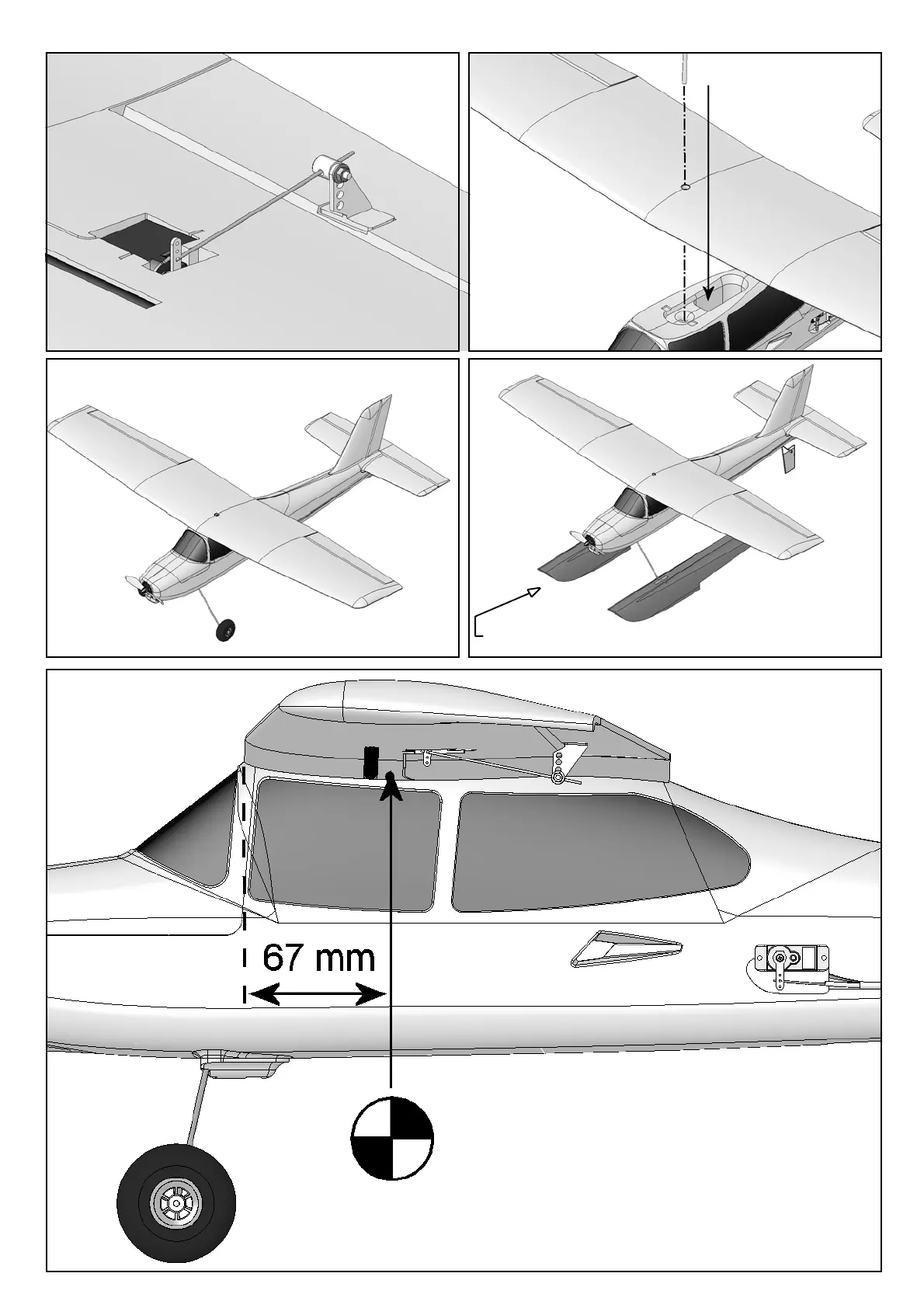 67 mm