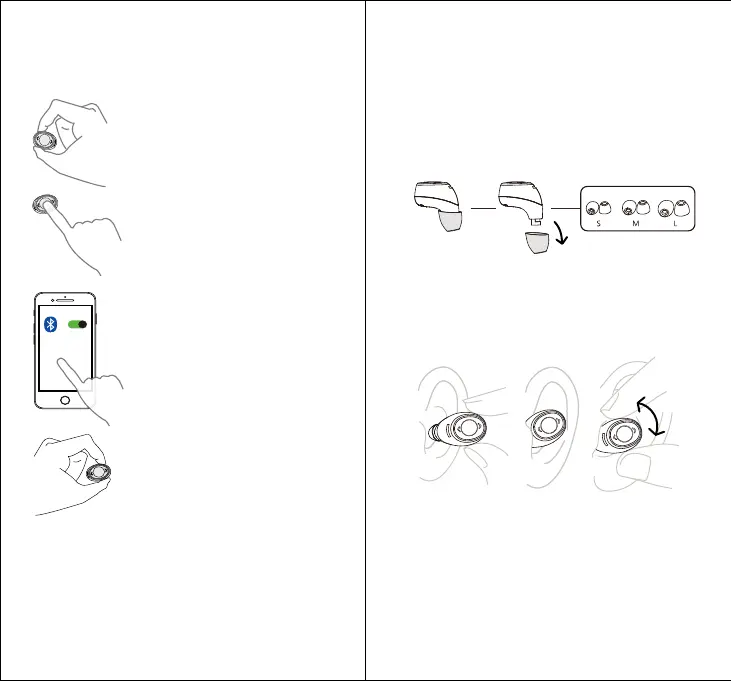 S M L