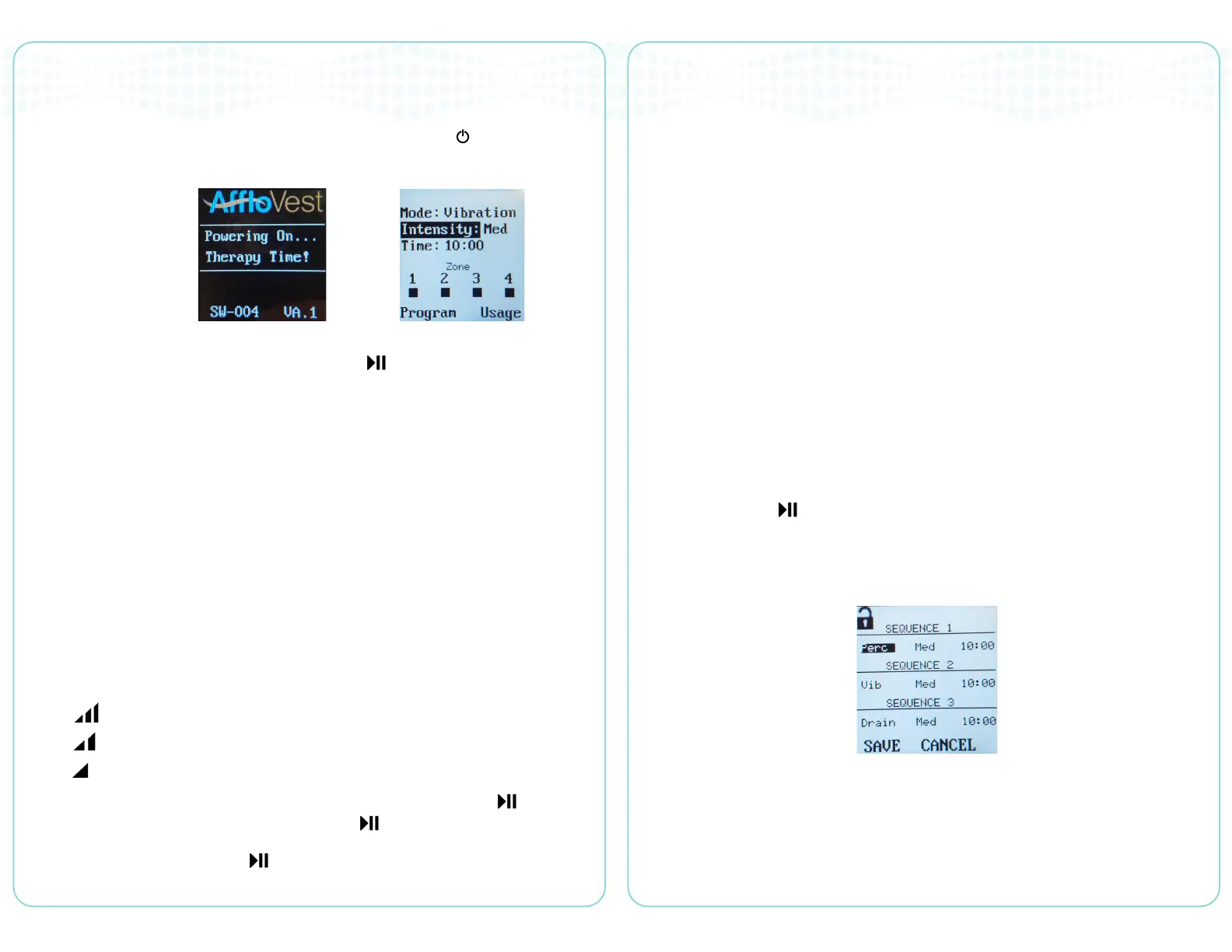 AffloVest
Powering On...
Therapy Time!
SW-004 VA.1

Mode: Vibration
Intensity: Med
Time: 10:00
Zone
1 2 3 4
Program Usage

SEQUENCE 1
Perc Med 10:00
SEQUENCE 2
Vib Med 10:00
SEQUENCE 3
Drain Med 10:00
SAVE CANCEL