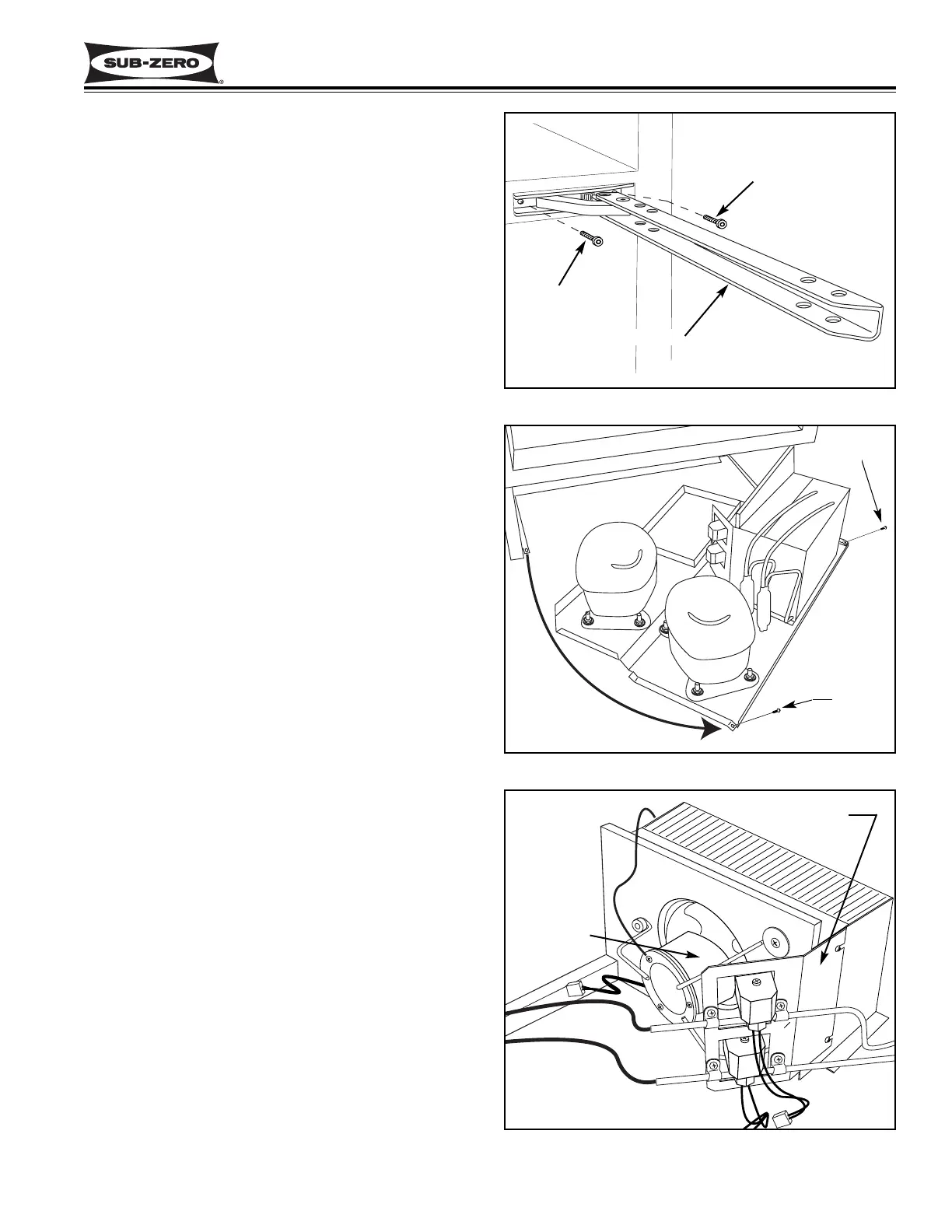 SUB-ZERO®