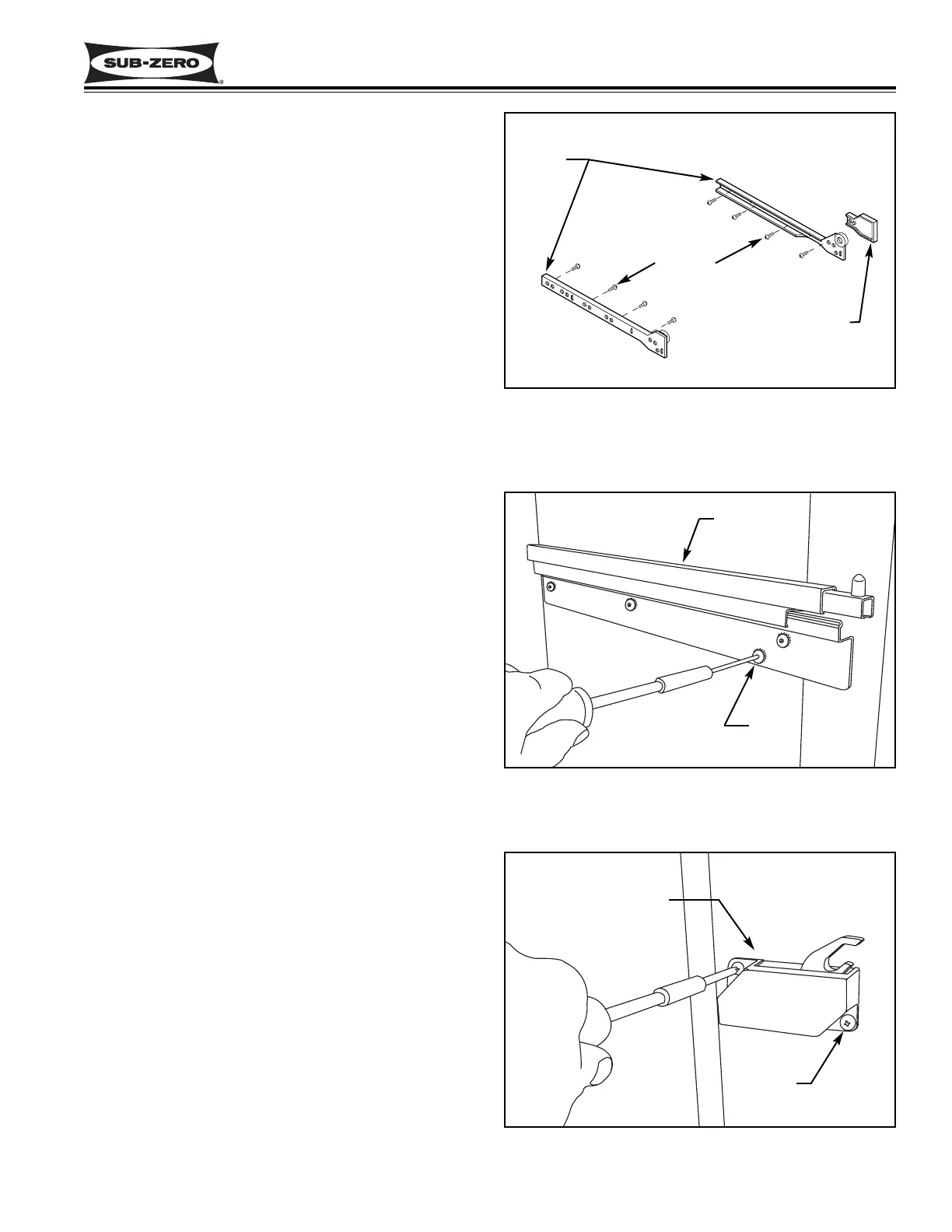 SUB-ZERO®