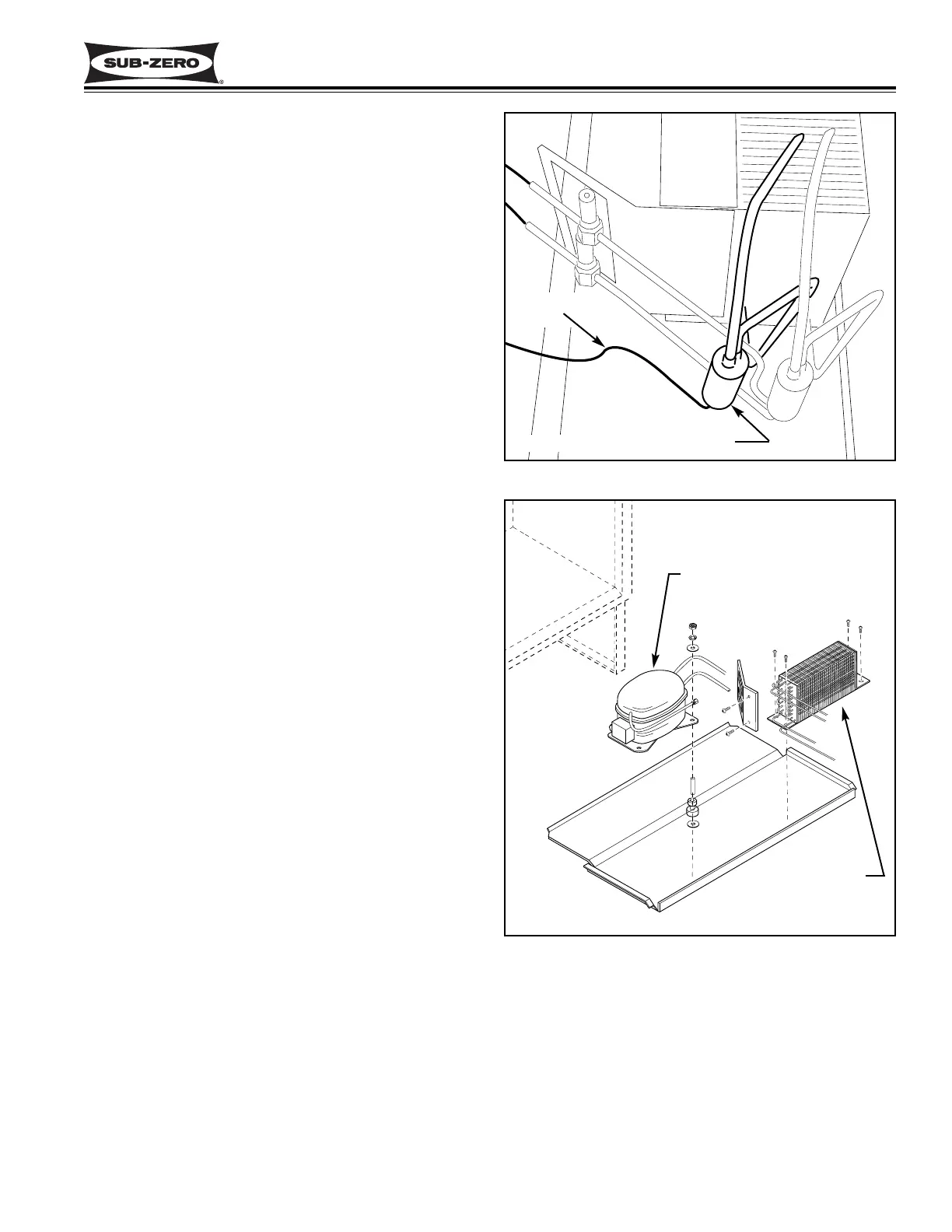 SUB-ZERO