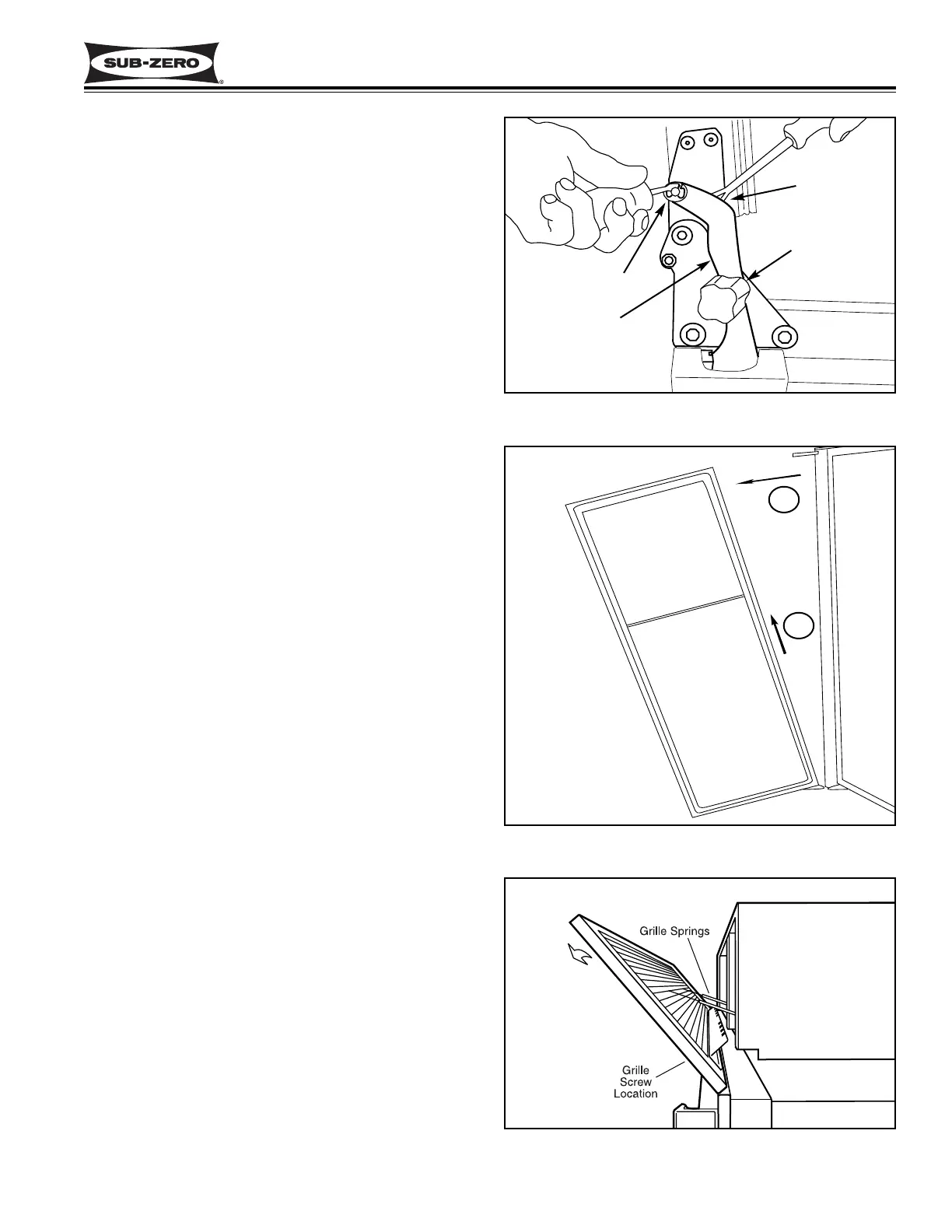 SUB-ZERO®

Grille Springs

Grille Screw Location