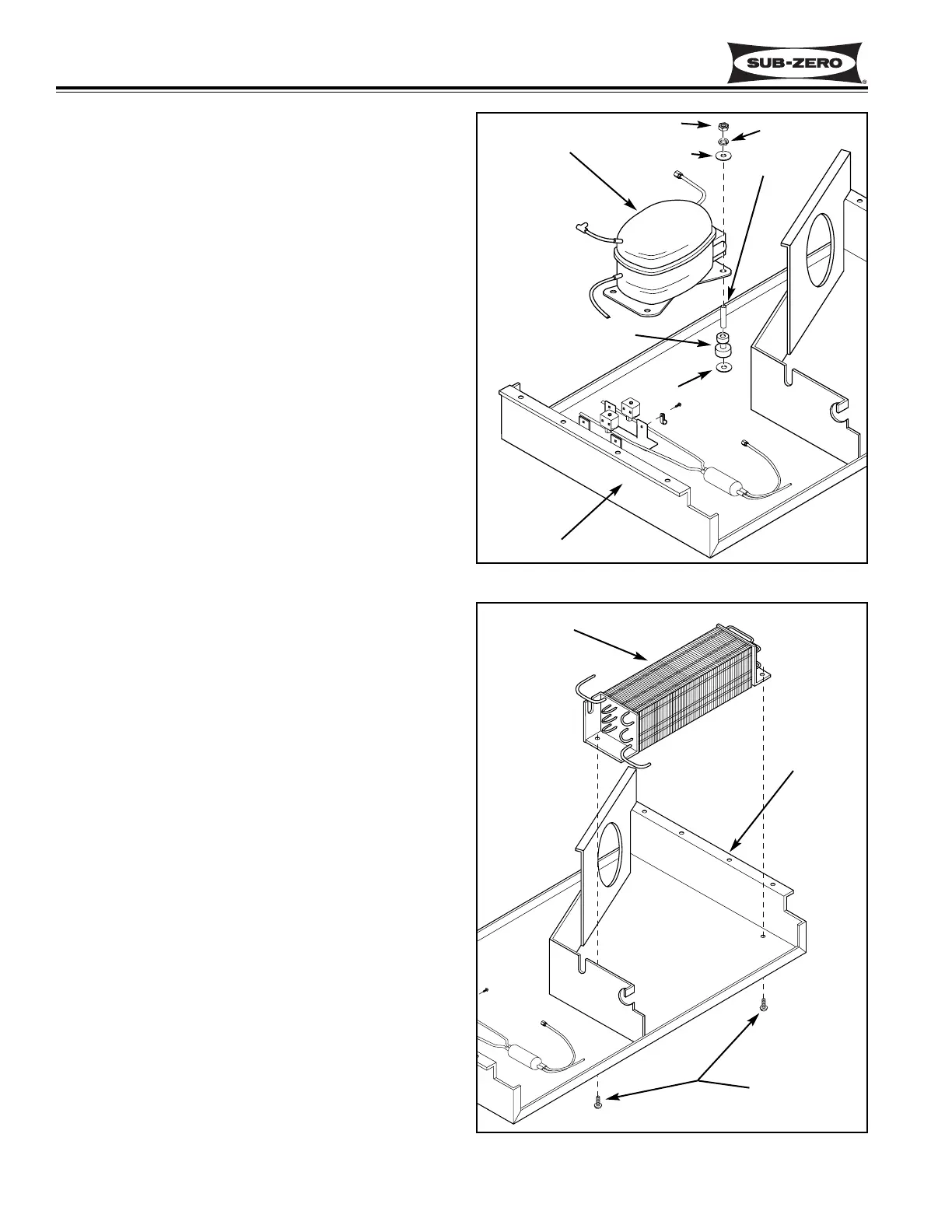 SUB-ZERO®