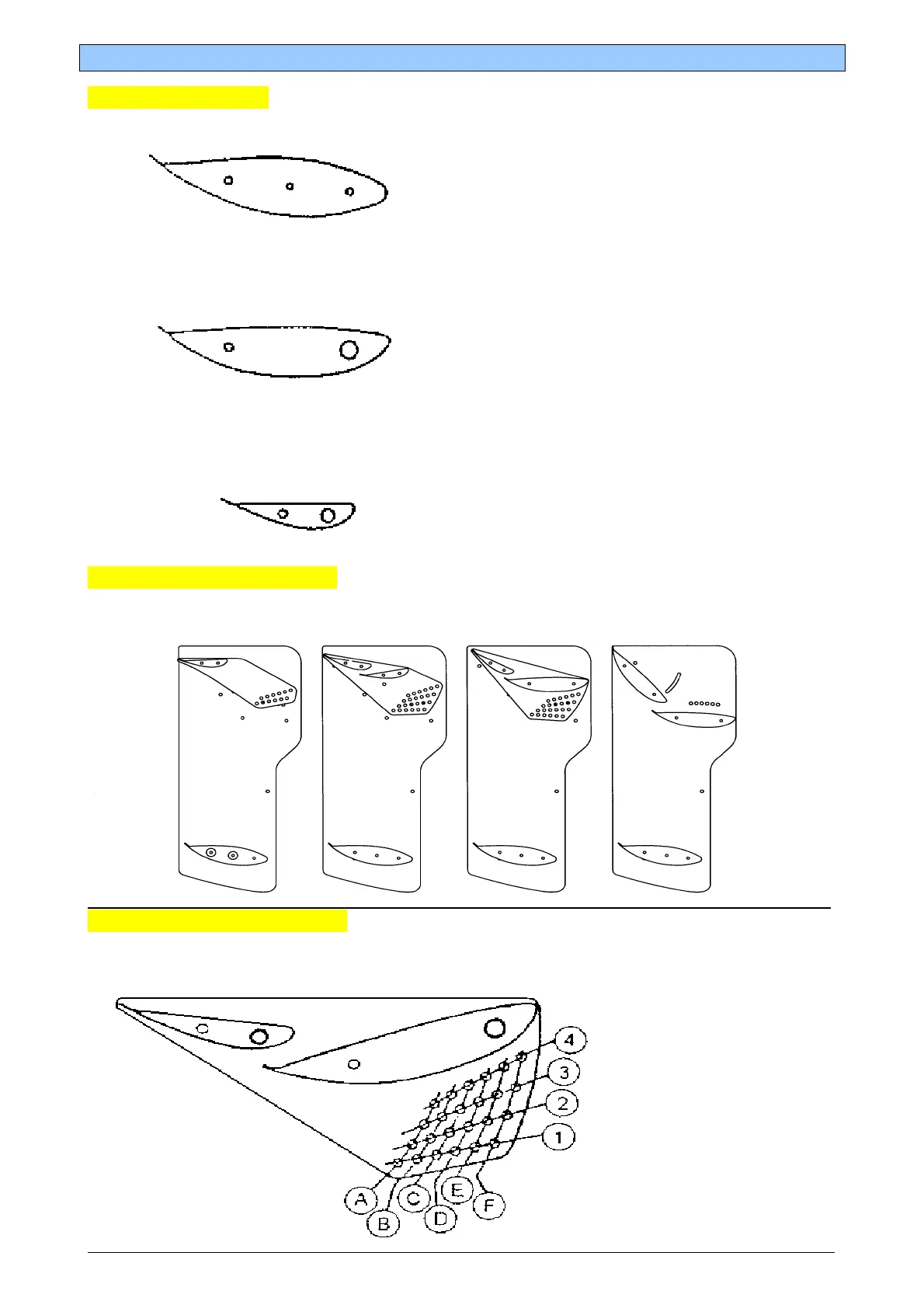 4
3
2
1
A
B
C
D
E
F