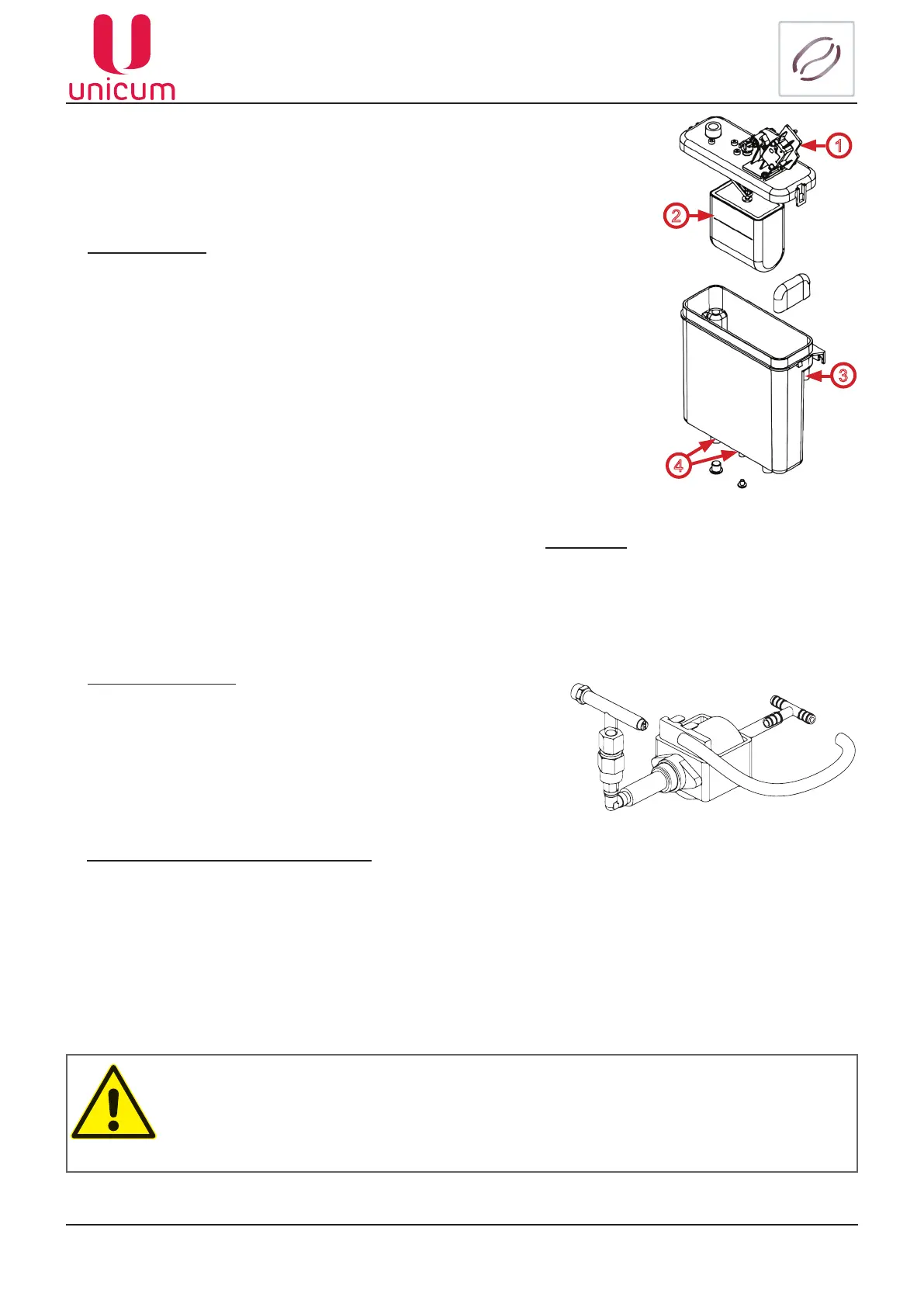 unicum

1

2

3

4