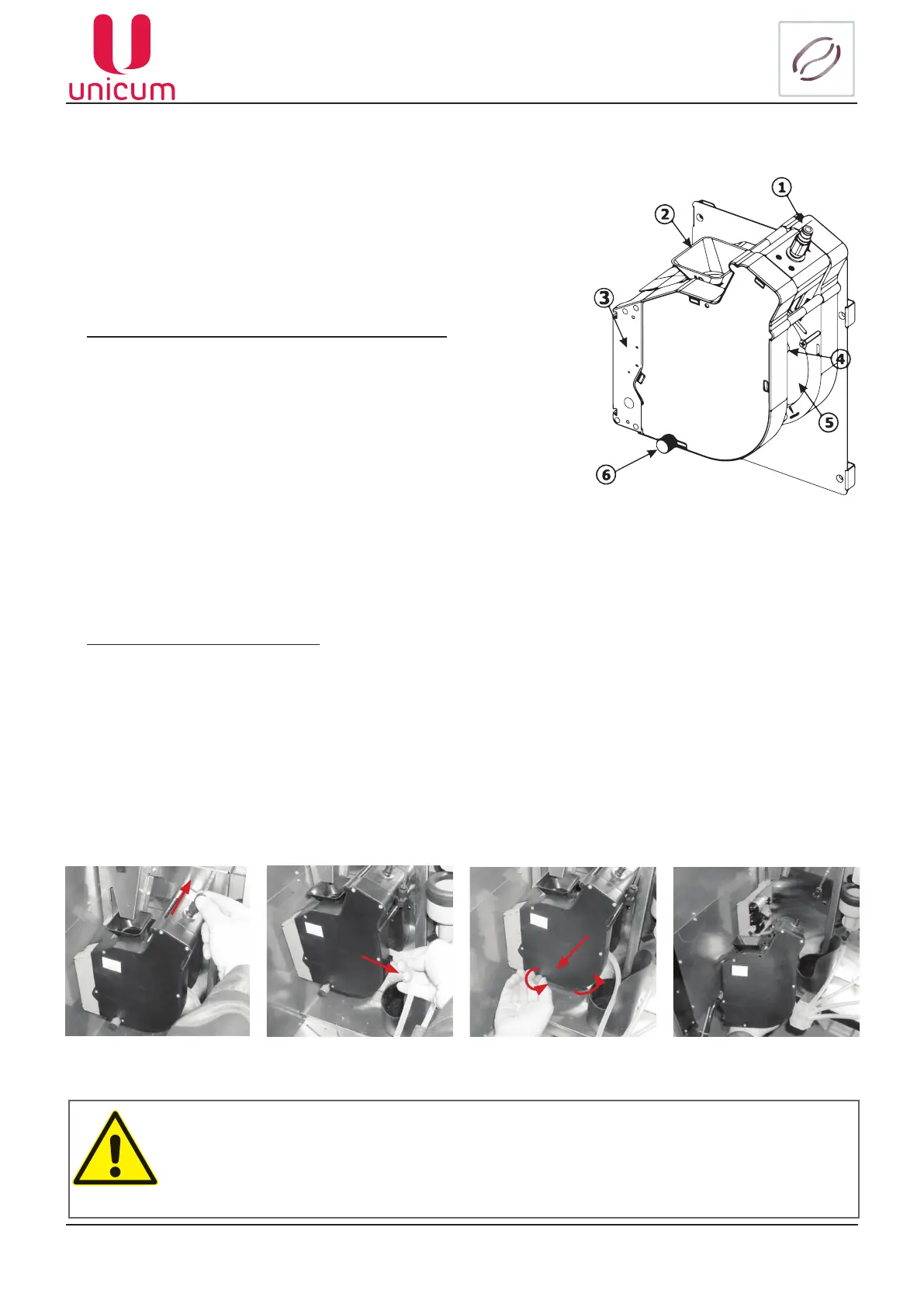 unicum

1

2

3

4

5

6