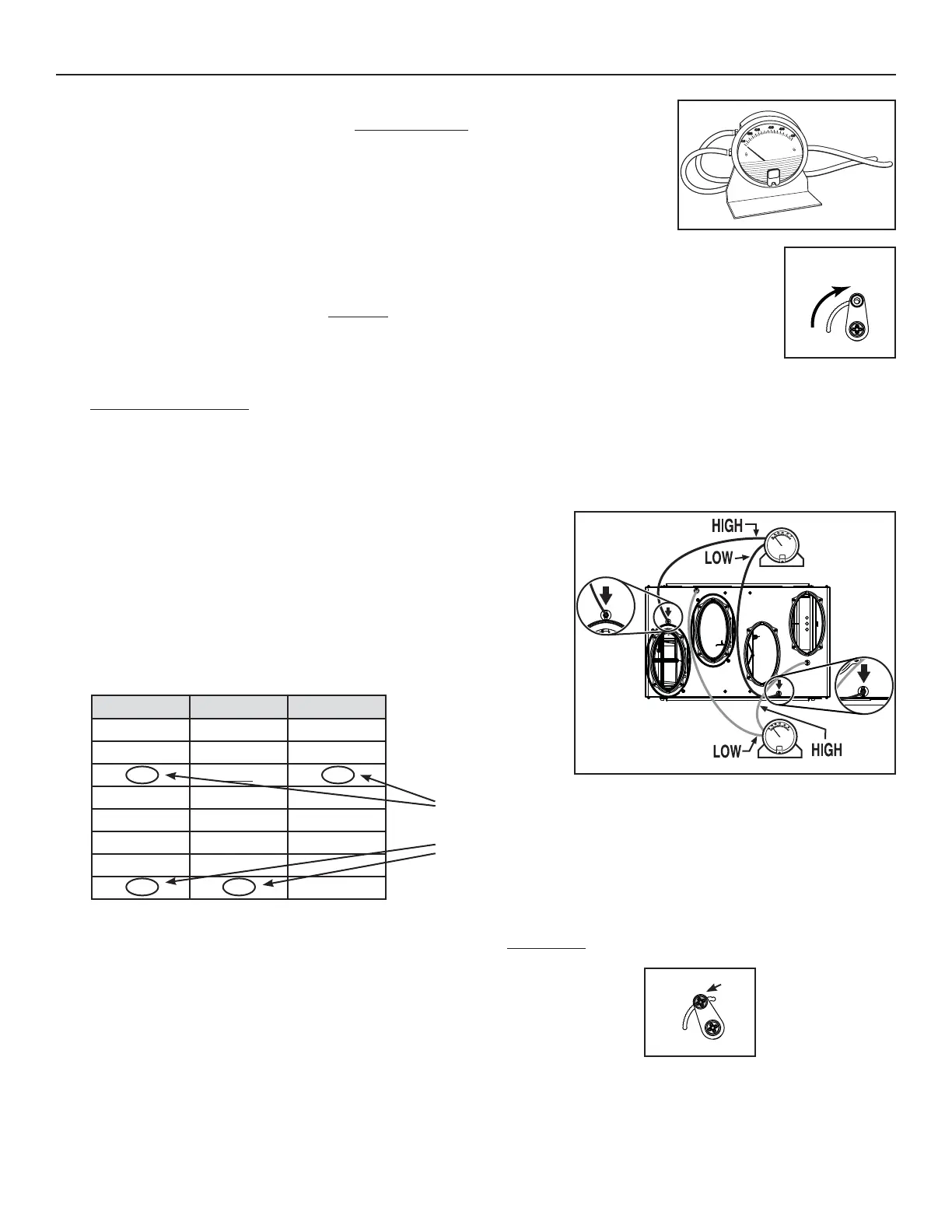 HIGH
LOW
LOW
HIGH