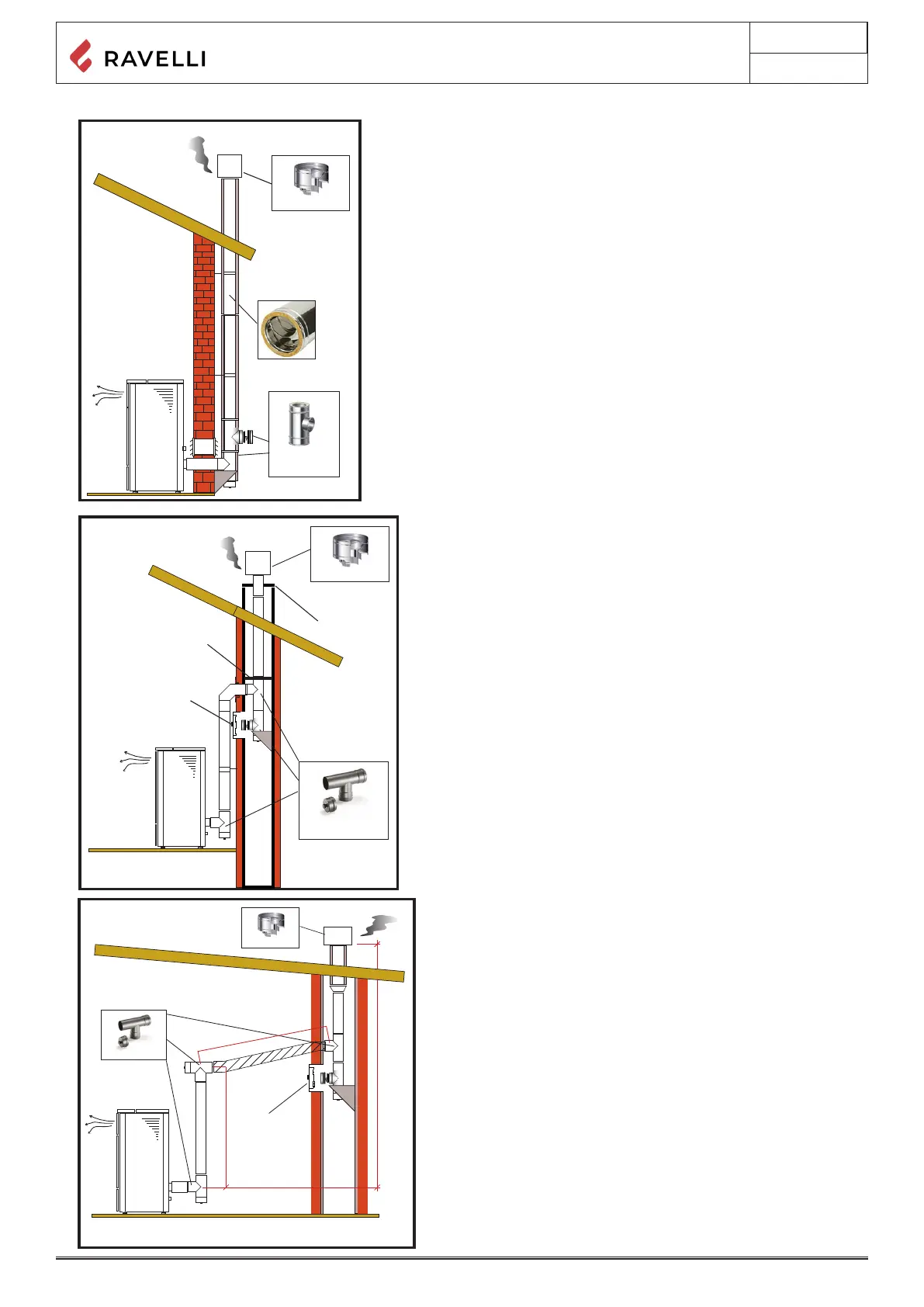 RAVELLI