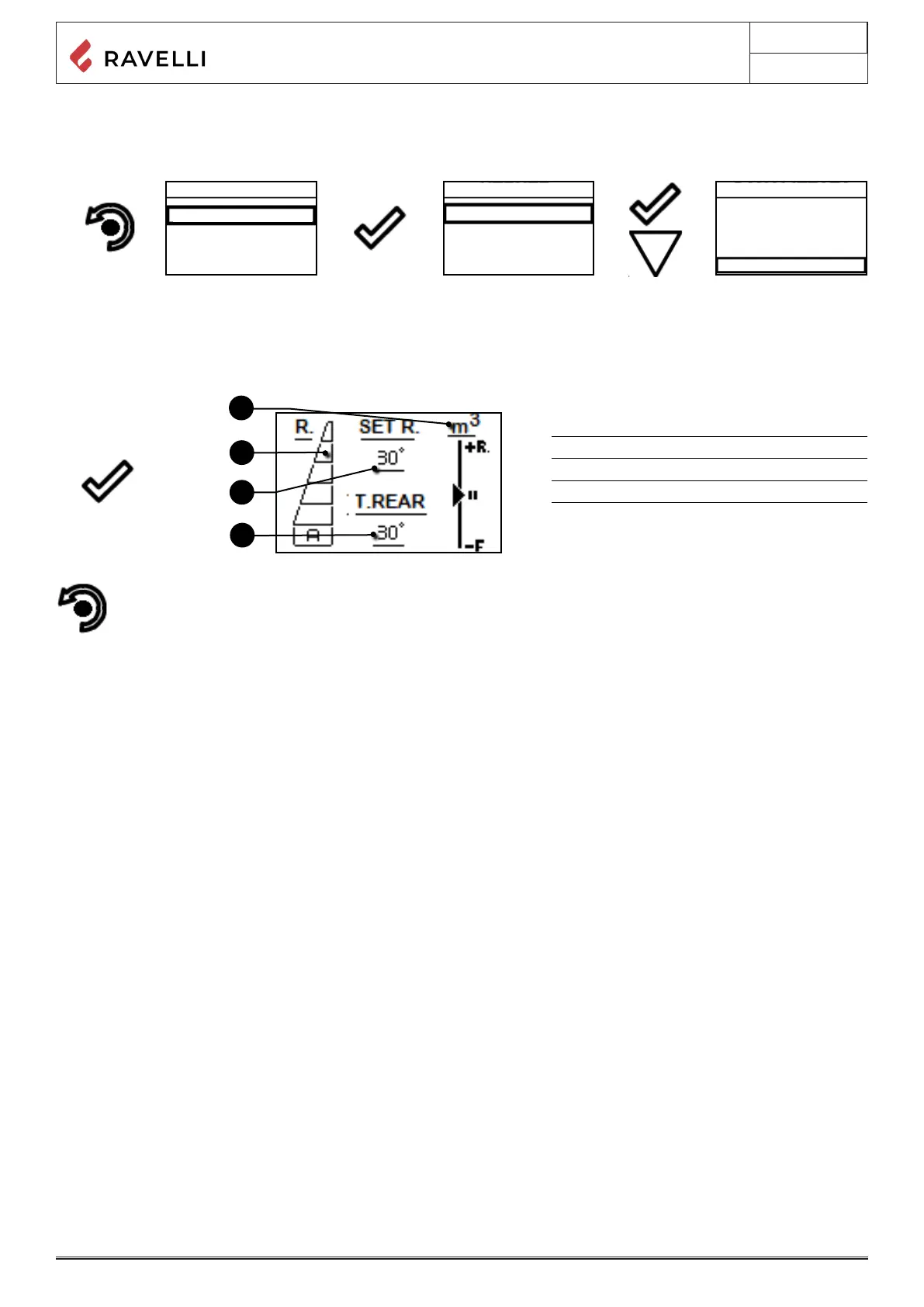 RAVELLI

R.

SET R.

$m^3$

+R.

30°

T.REAR

A

30°

-F