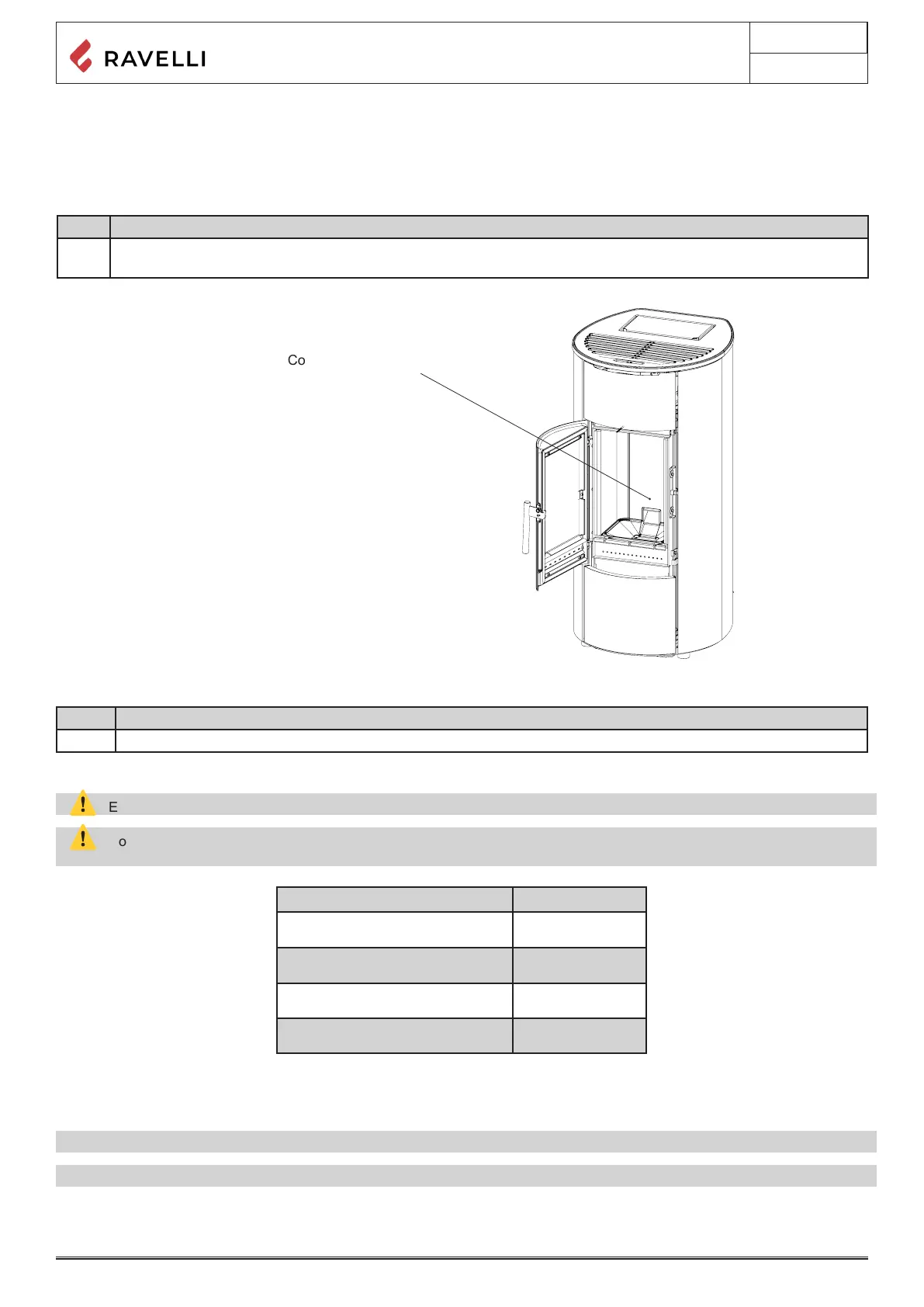 RAVELLI

Co

E

o