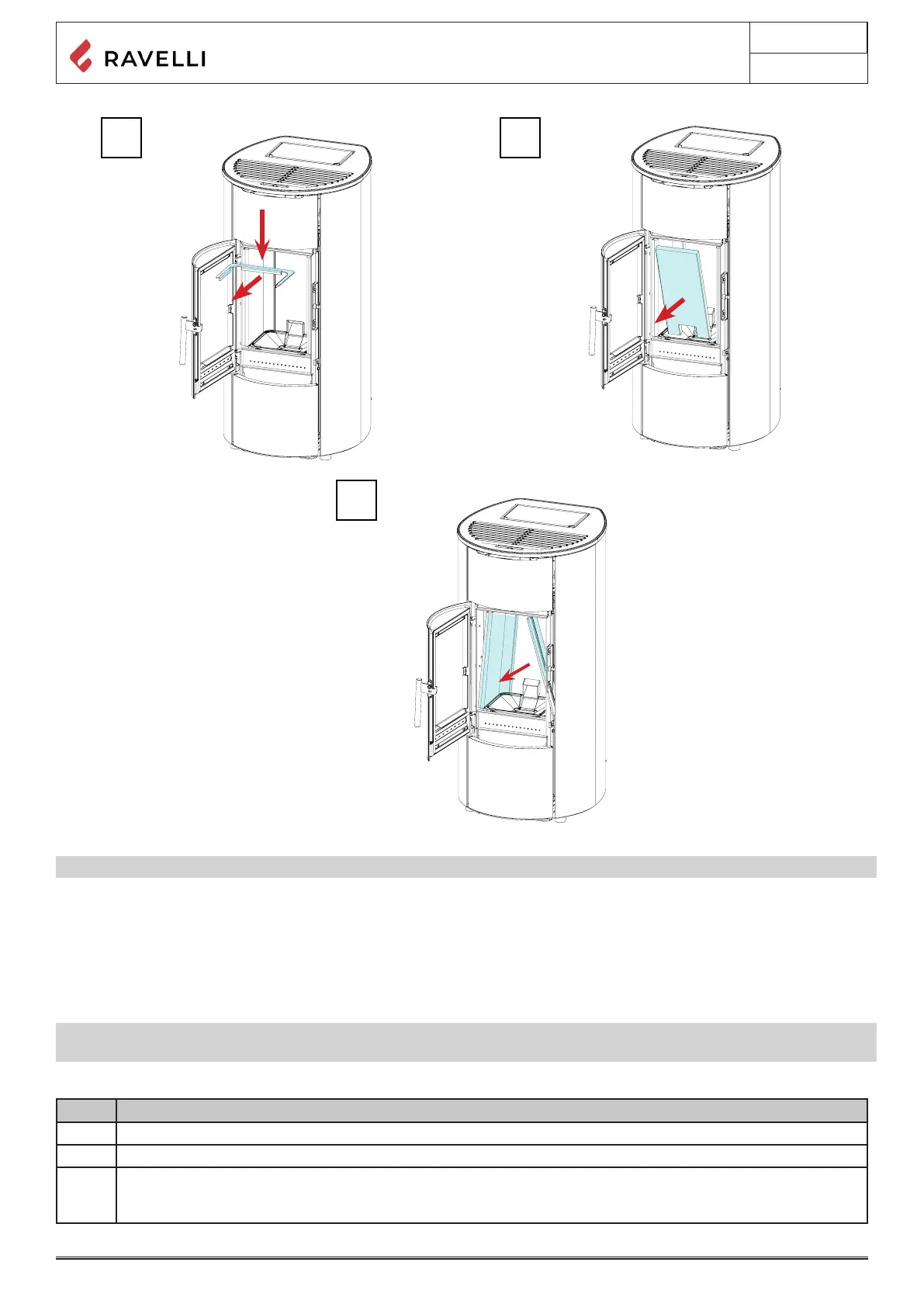 RAVELLI