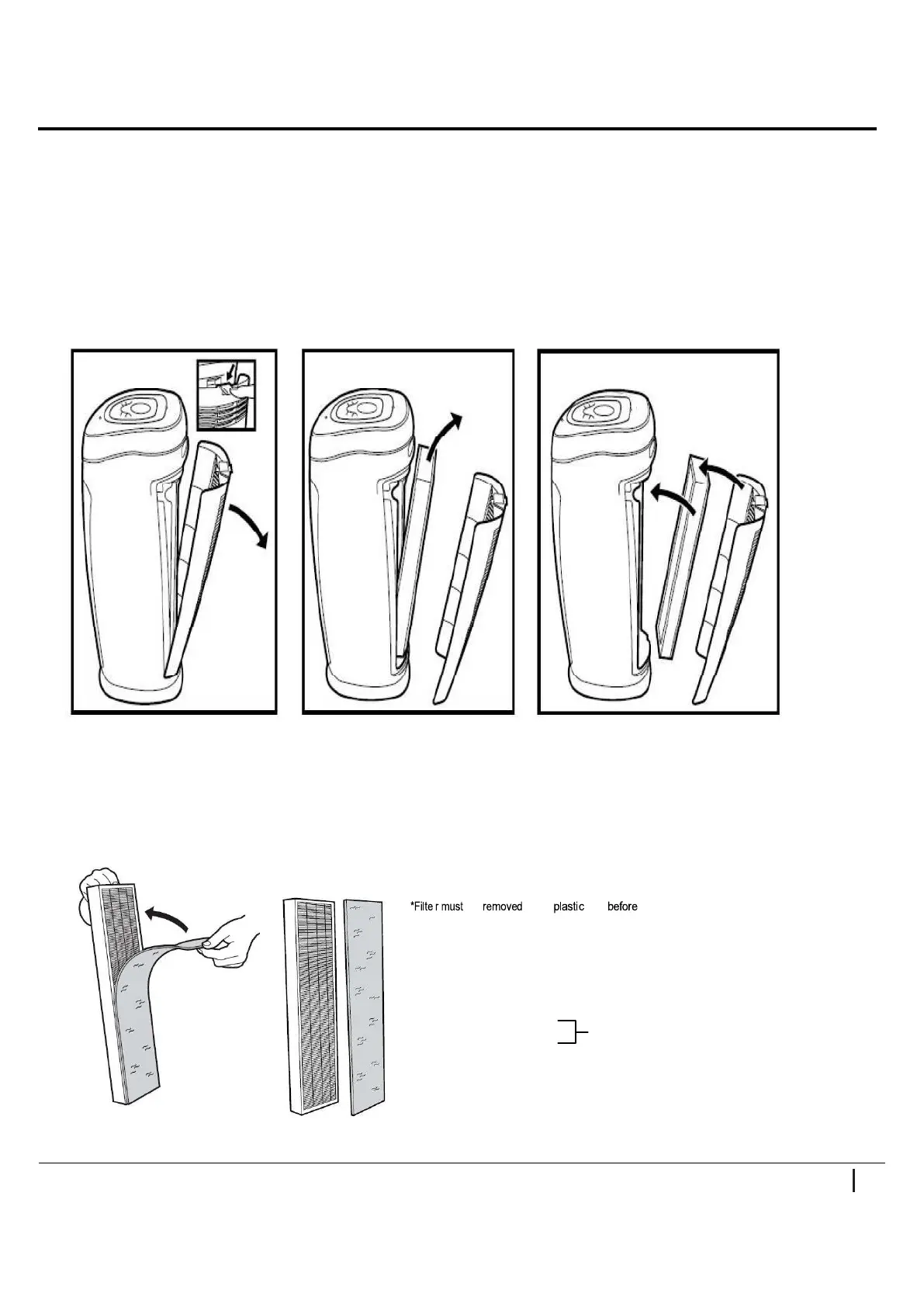 *Filte r must removed plastic before