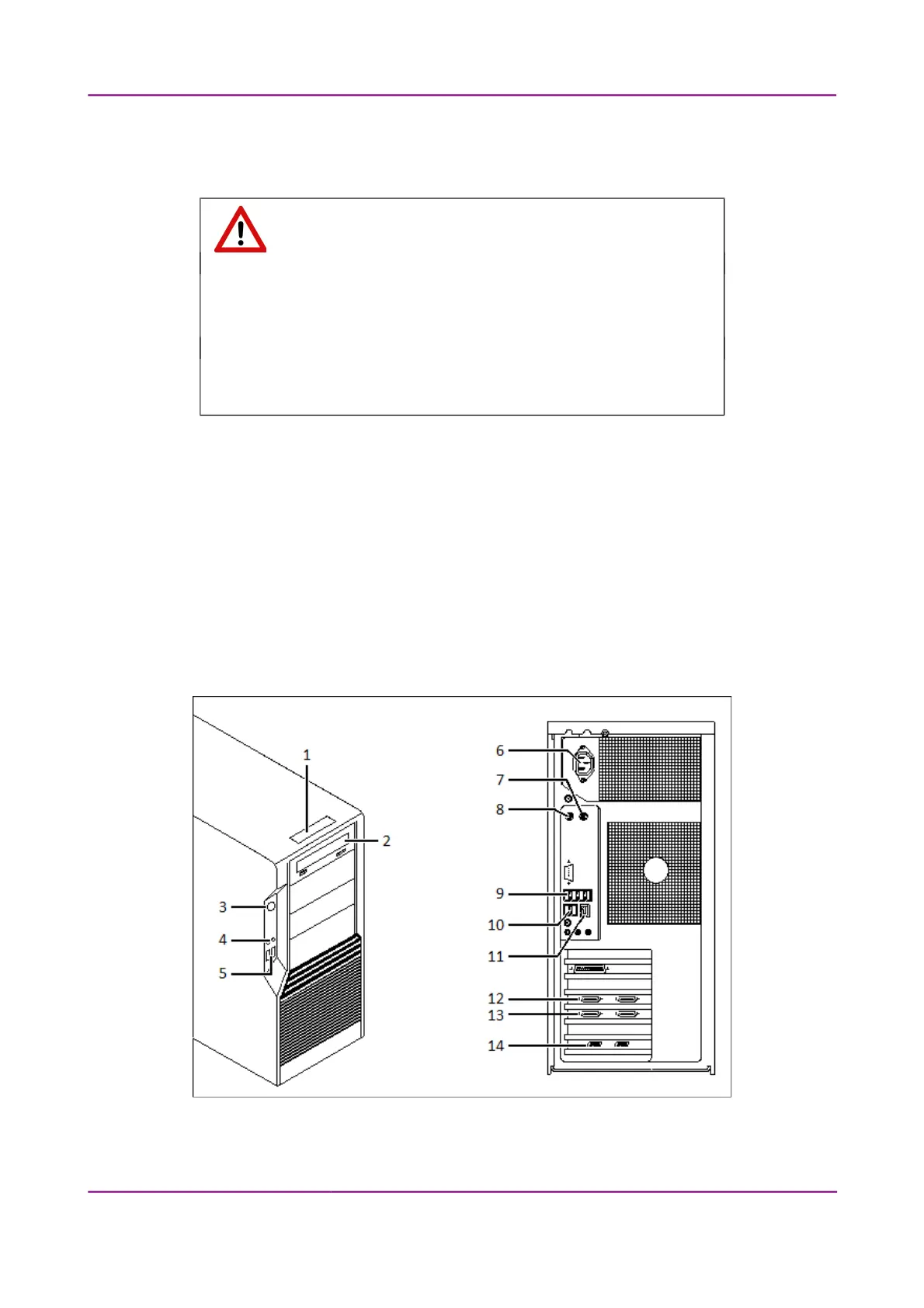 1
2
3
4
5
6
7
8
9
10
11
12
13
14