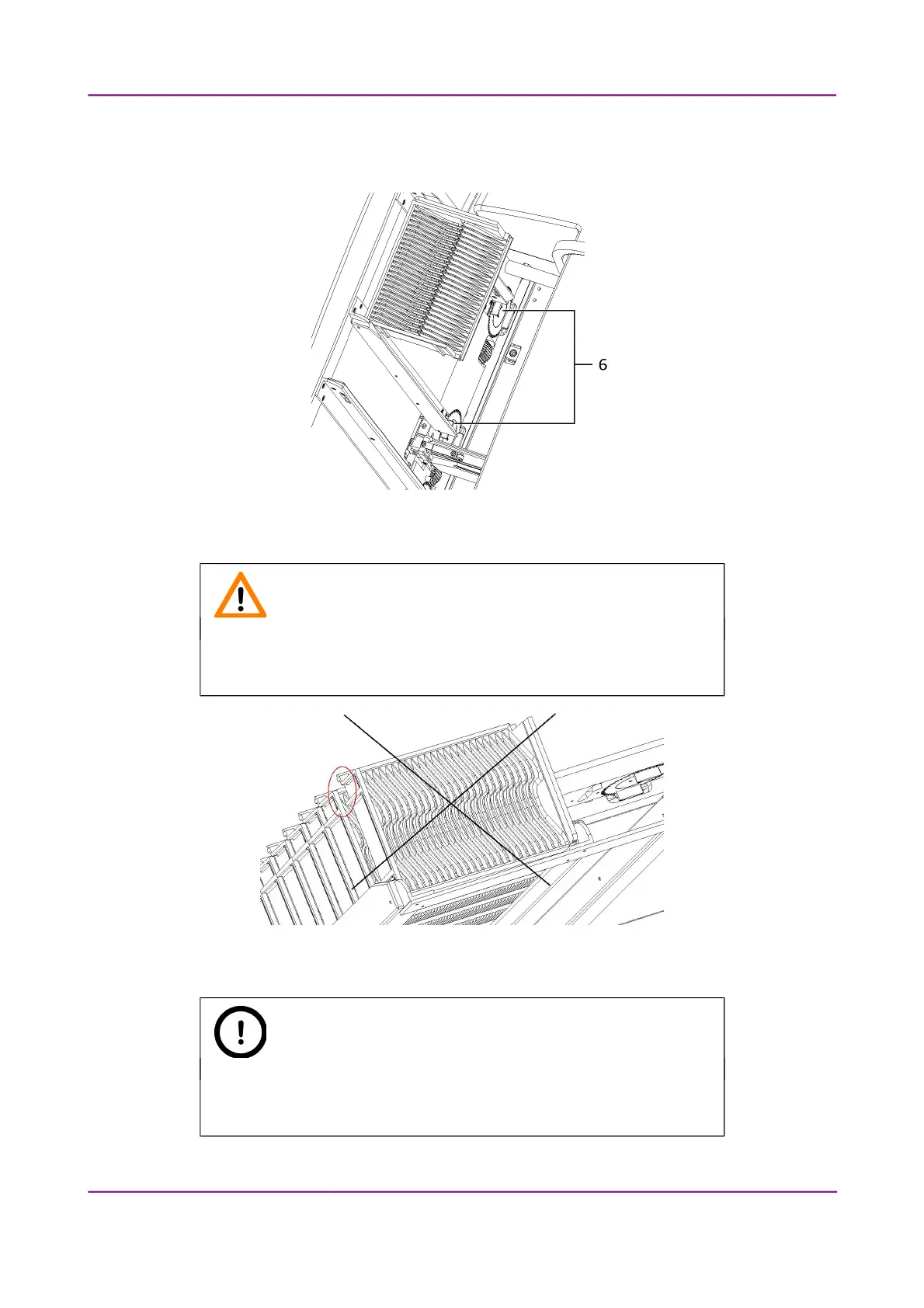 6