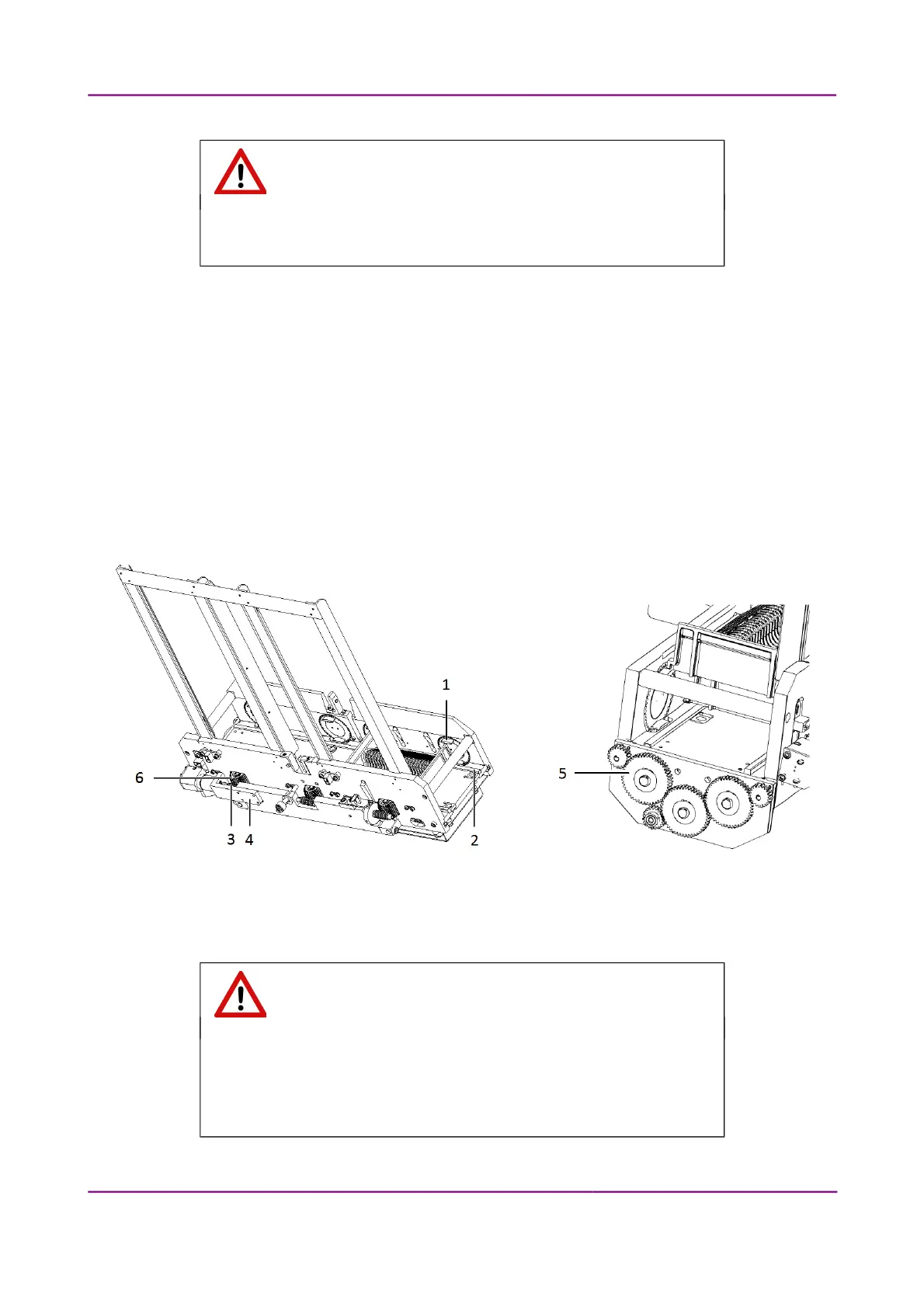 1

6

3 4

2

5