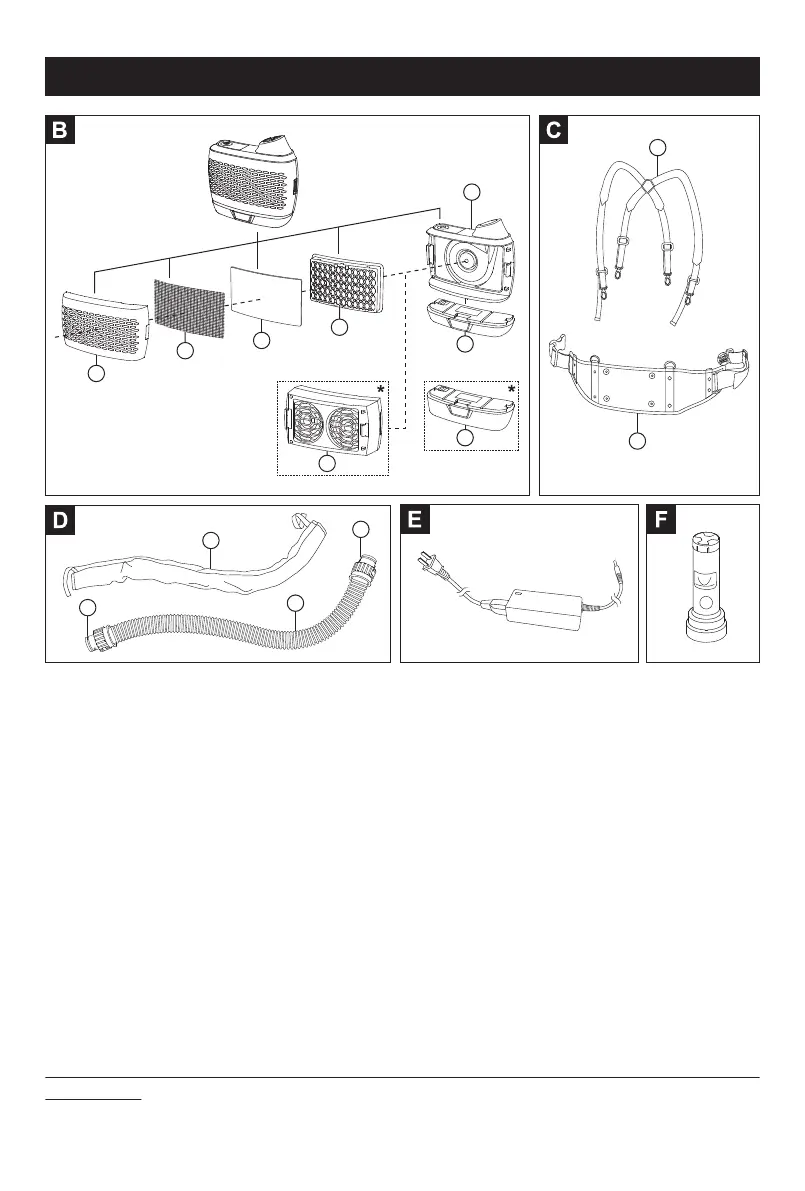 B

*

*

C

D

E

F