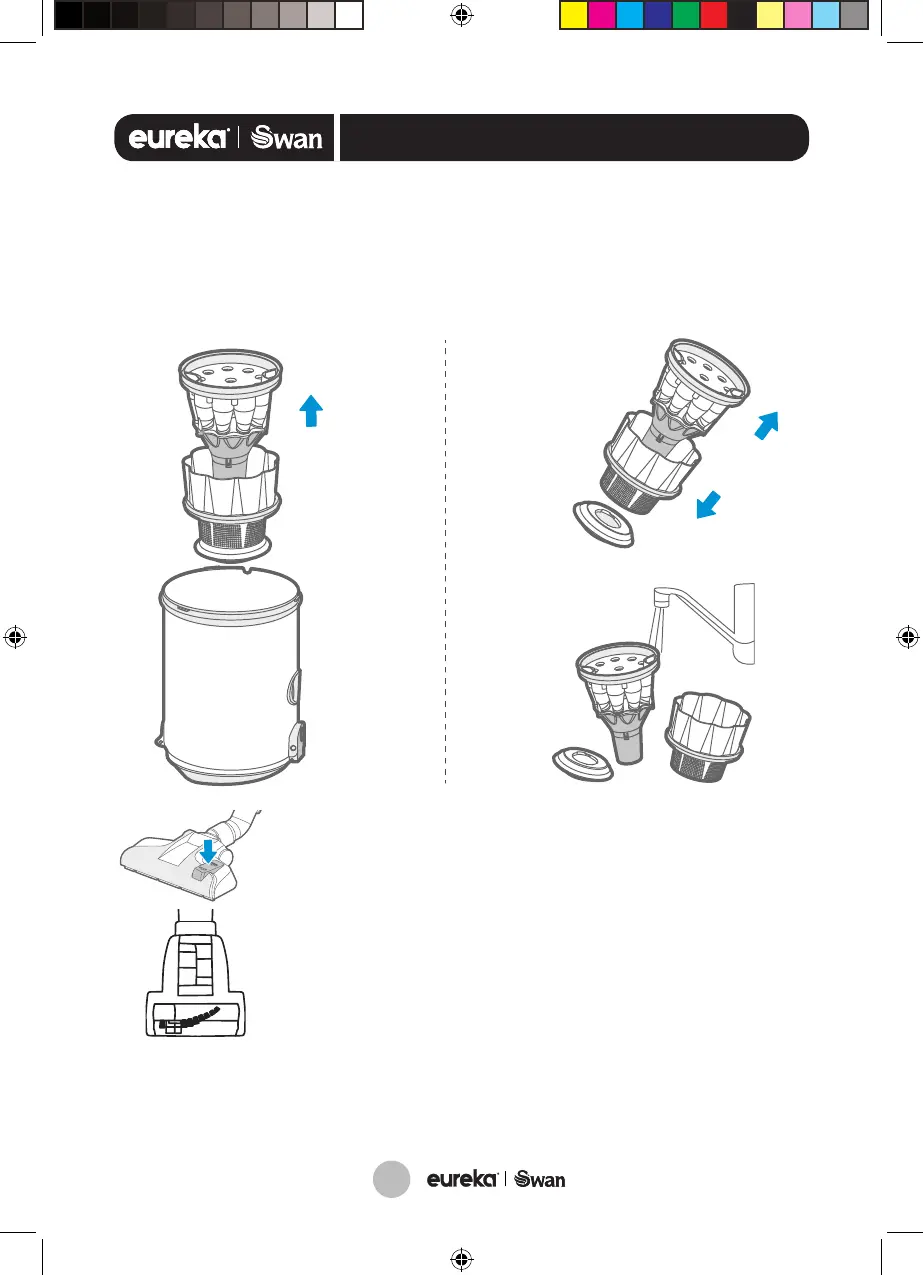 eureka | Swan

eureka | Swan