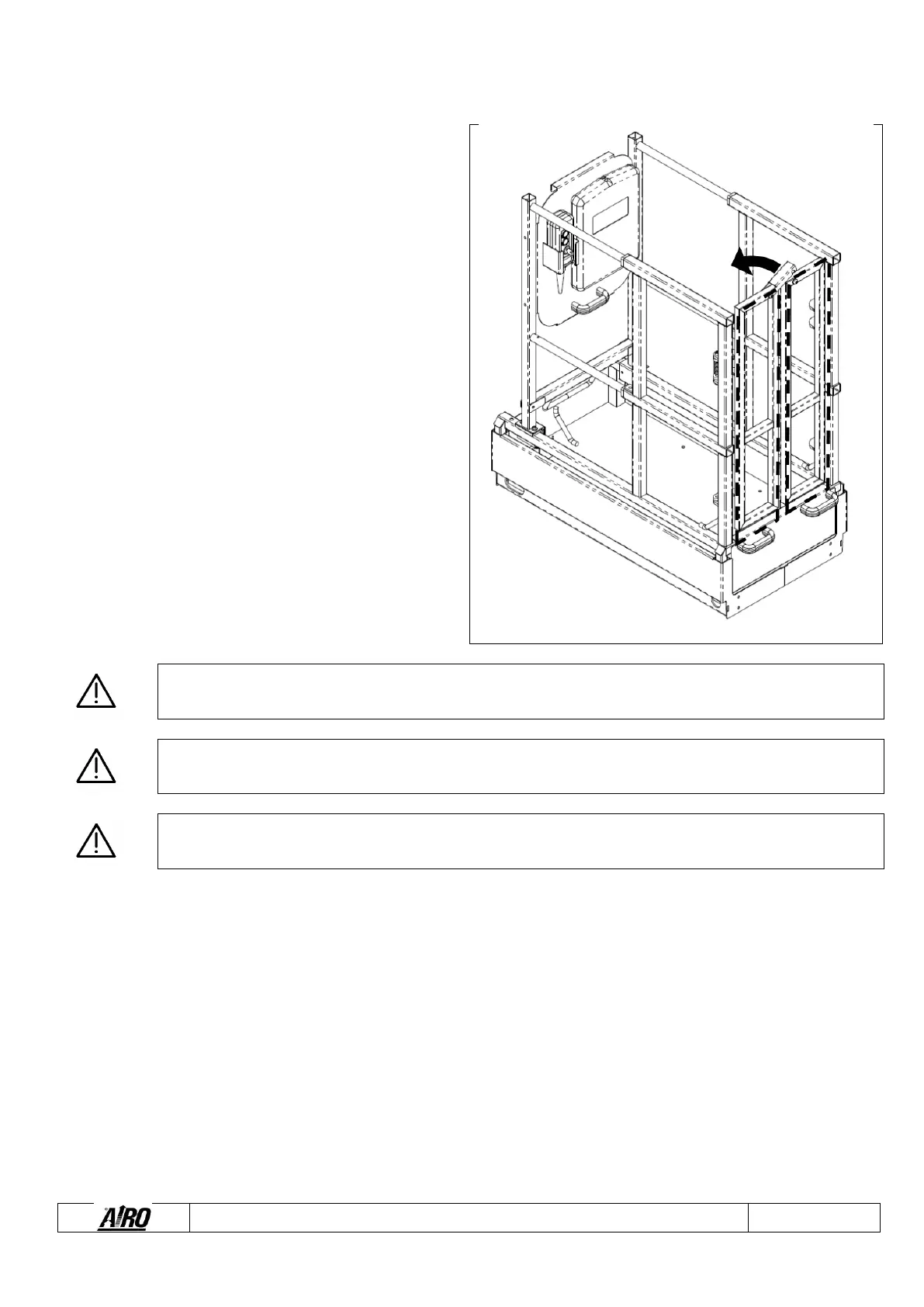 AIRO