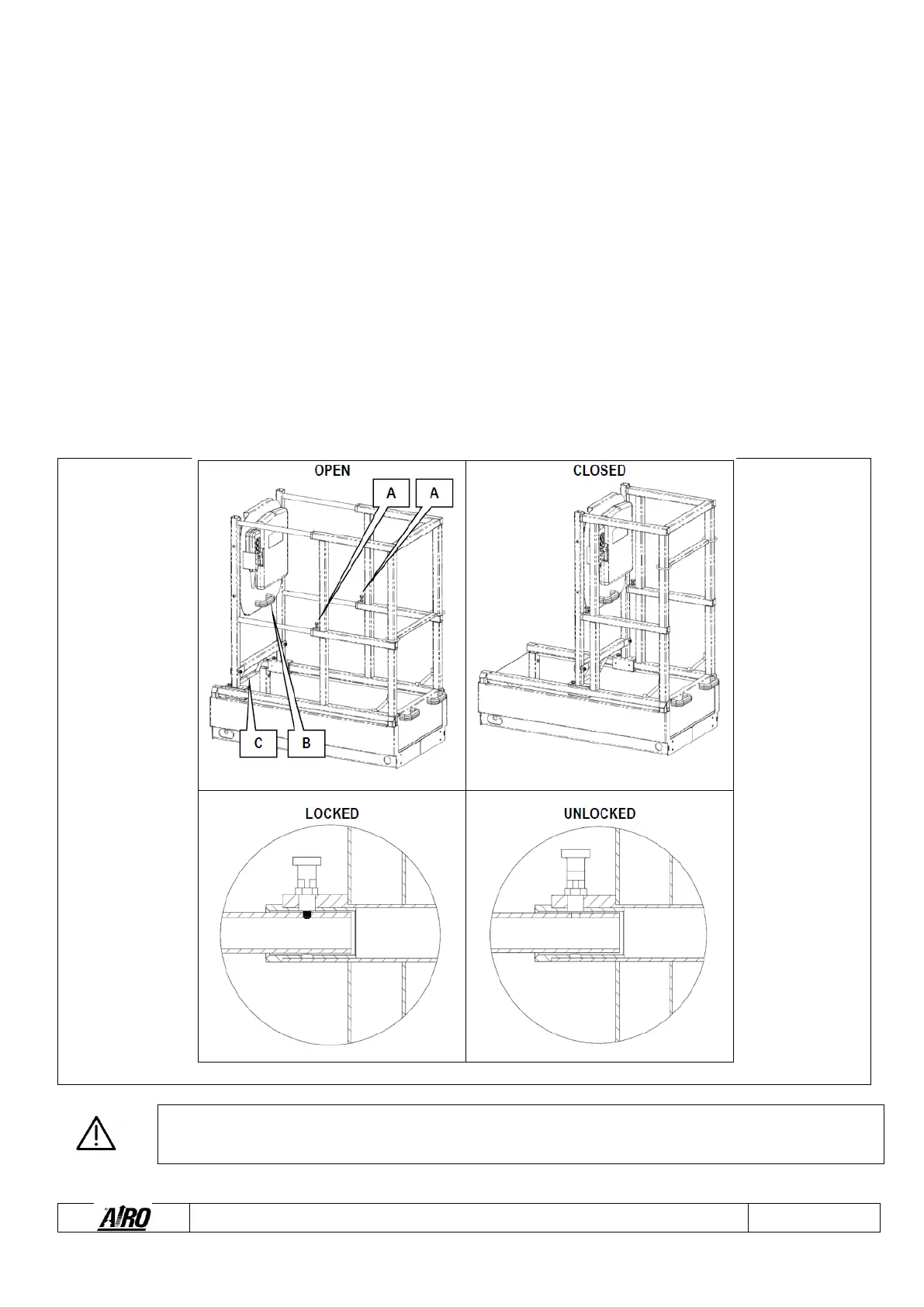 OPEN

A

A

C

B

CLOSED

LOCKED

UNLOCKED

AIRO