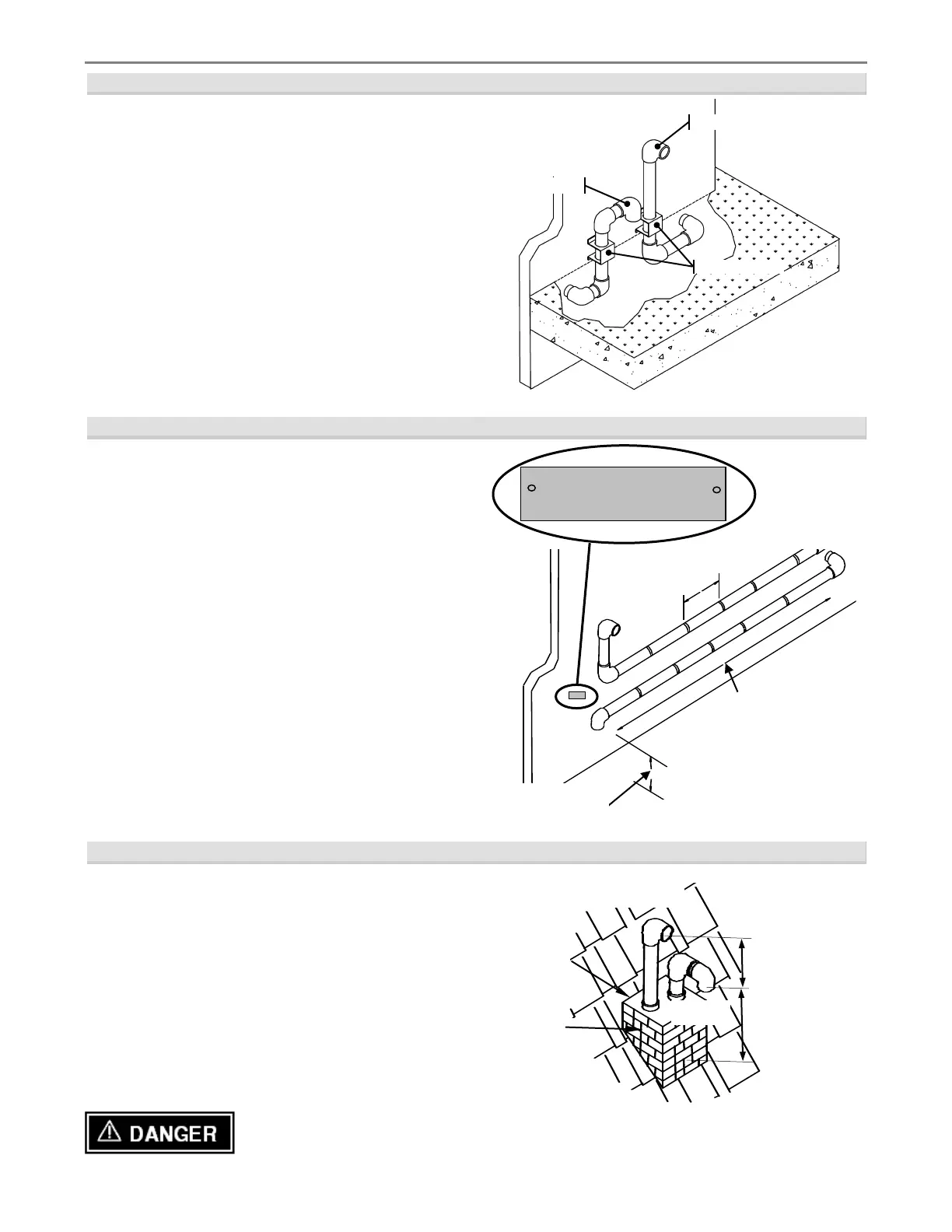 DANGER