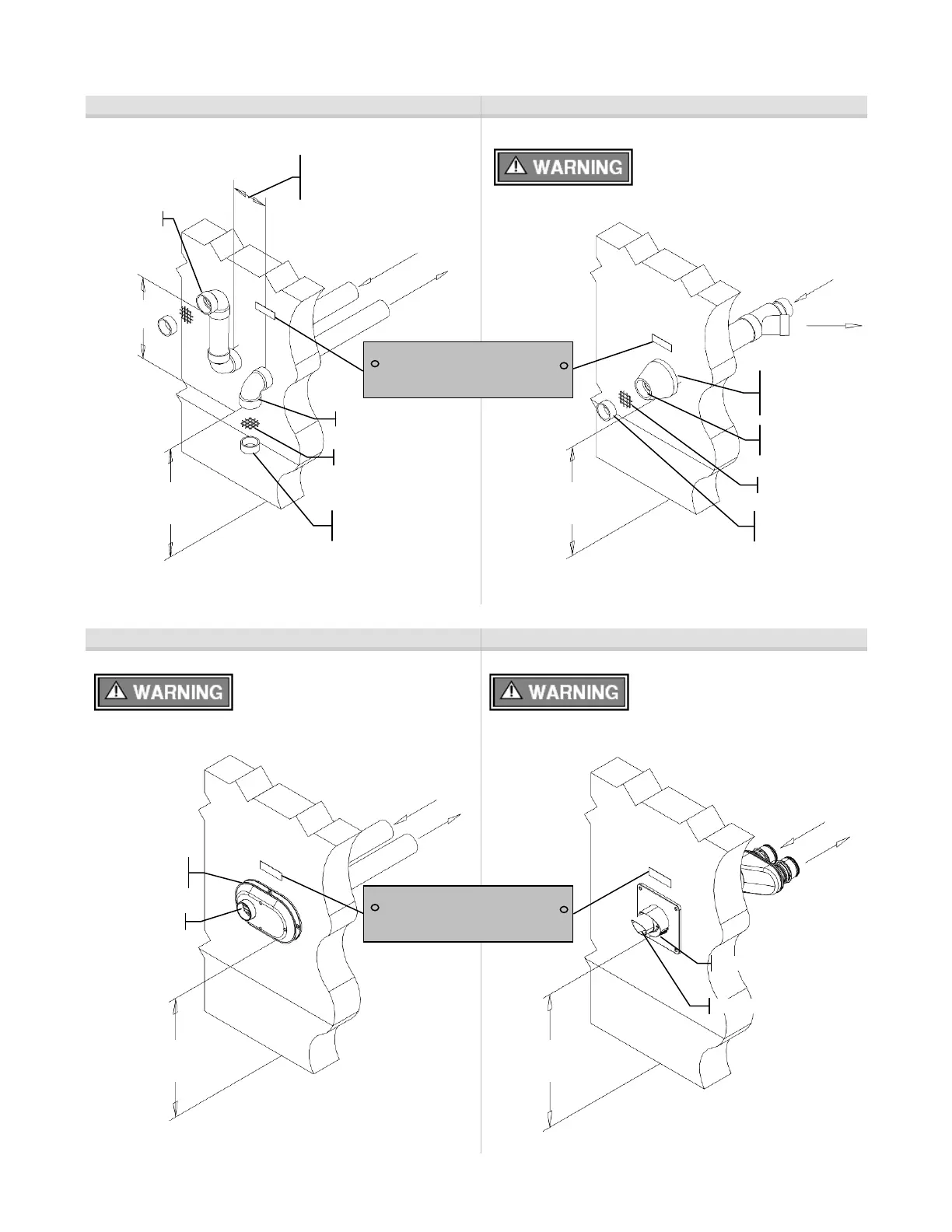 WARNING

WARNING

WARNING