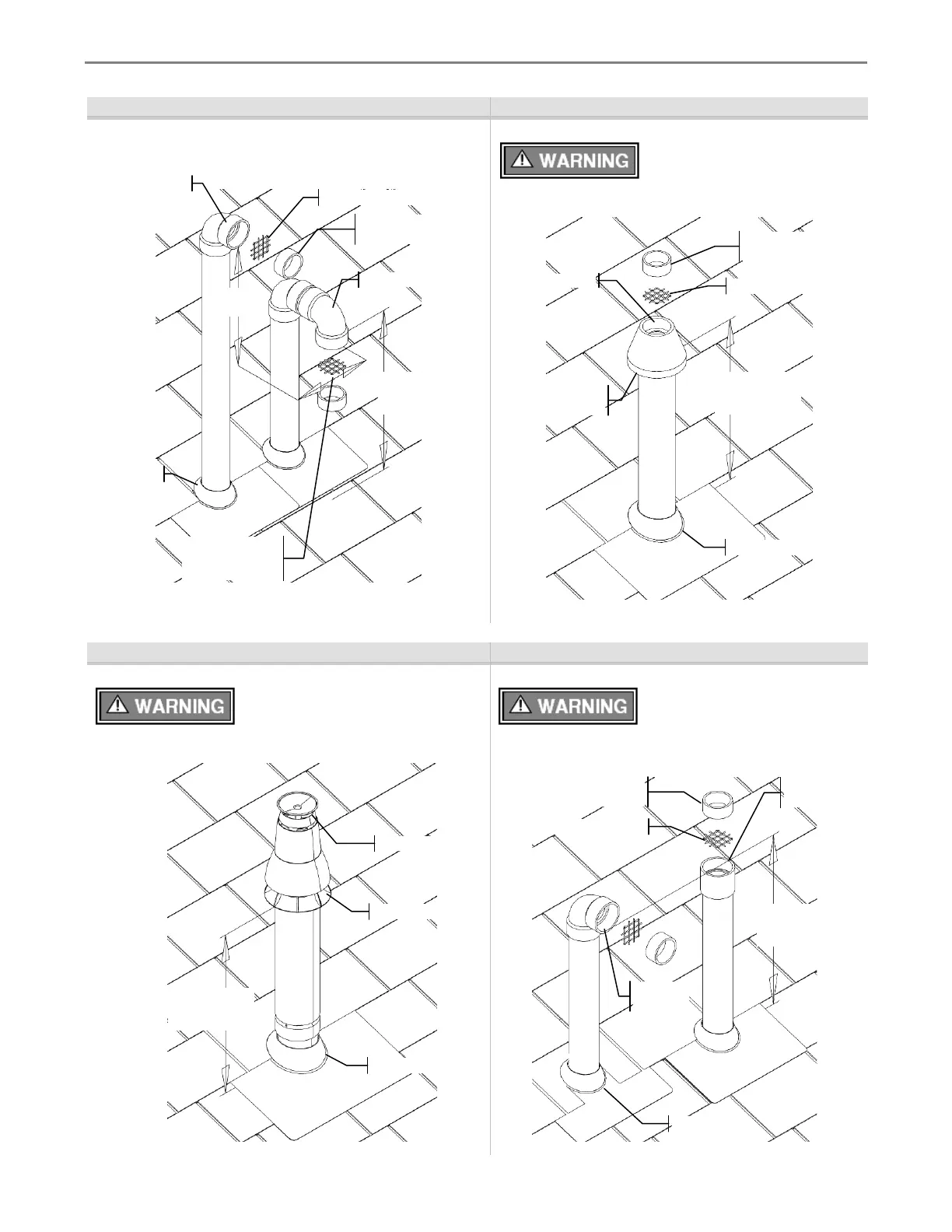 WARNING

WARNING

WARNING