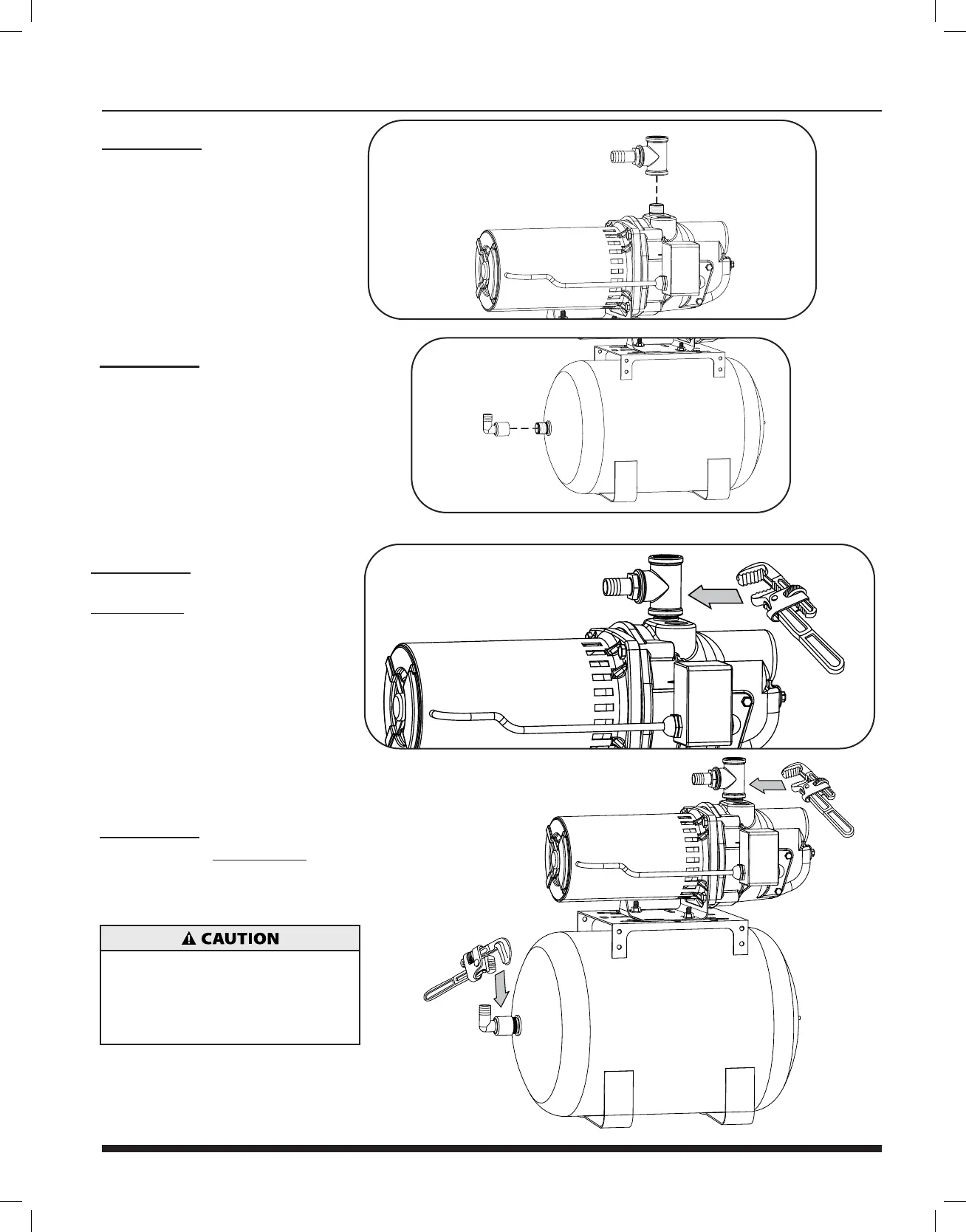 CAUTION