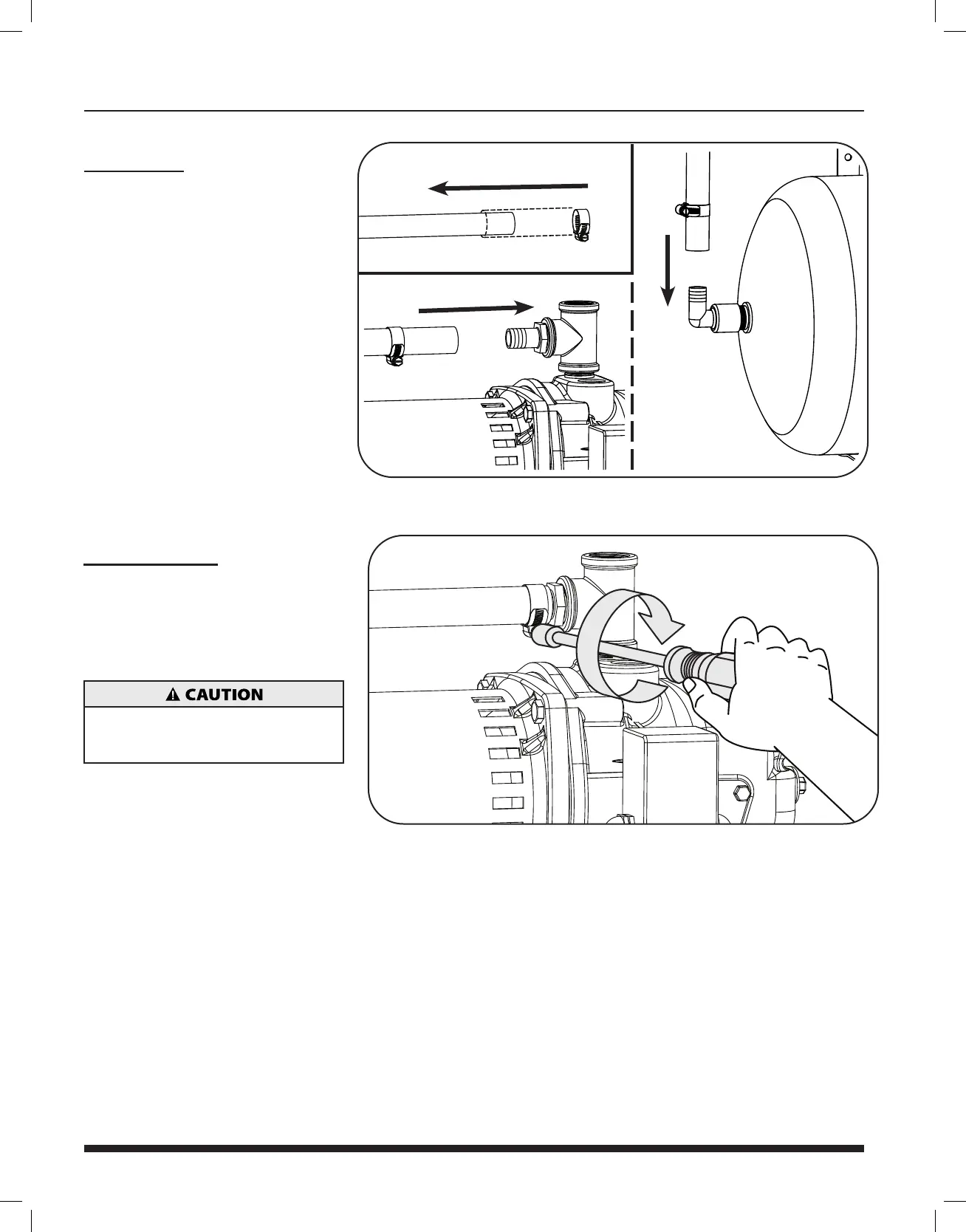 CAUTION