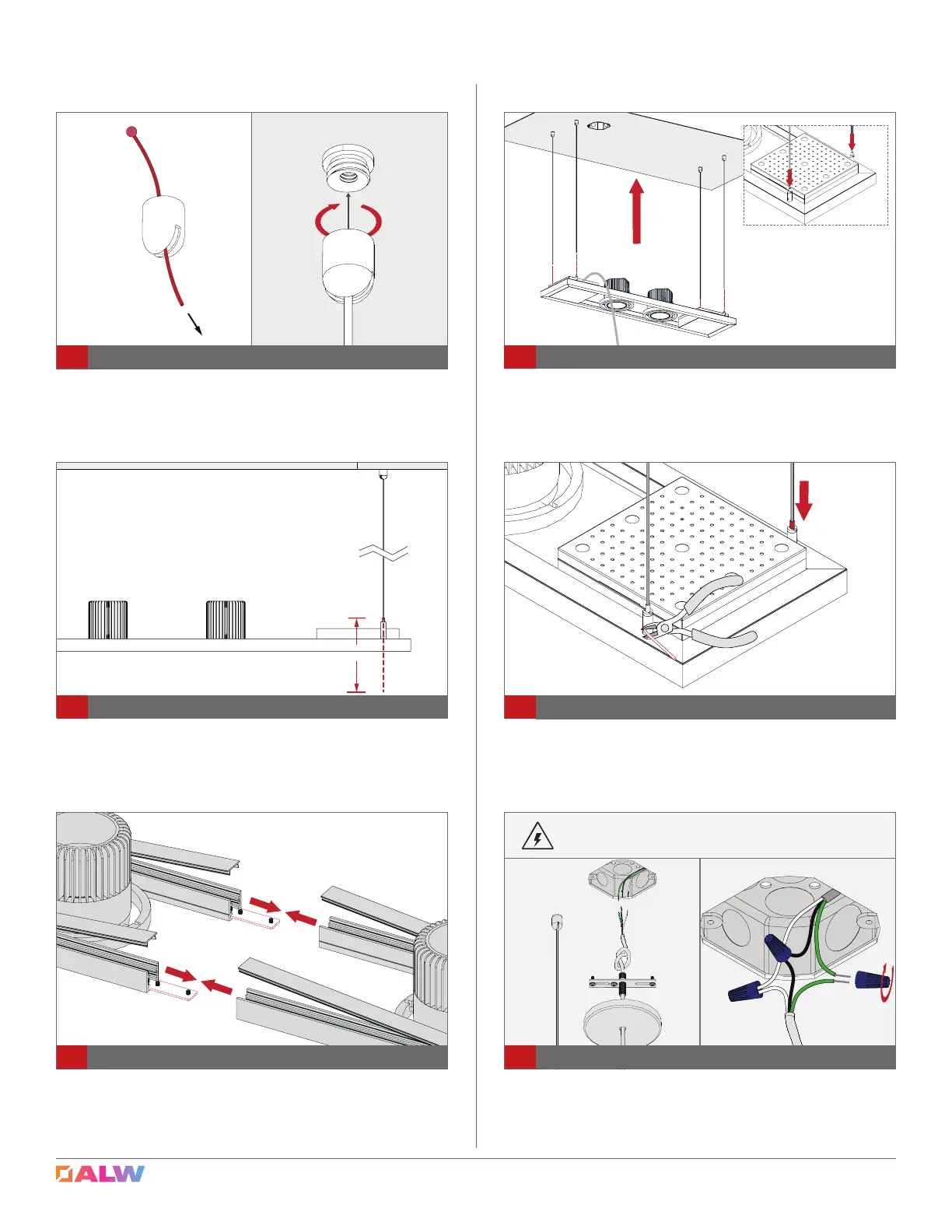 ALW