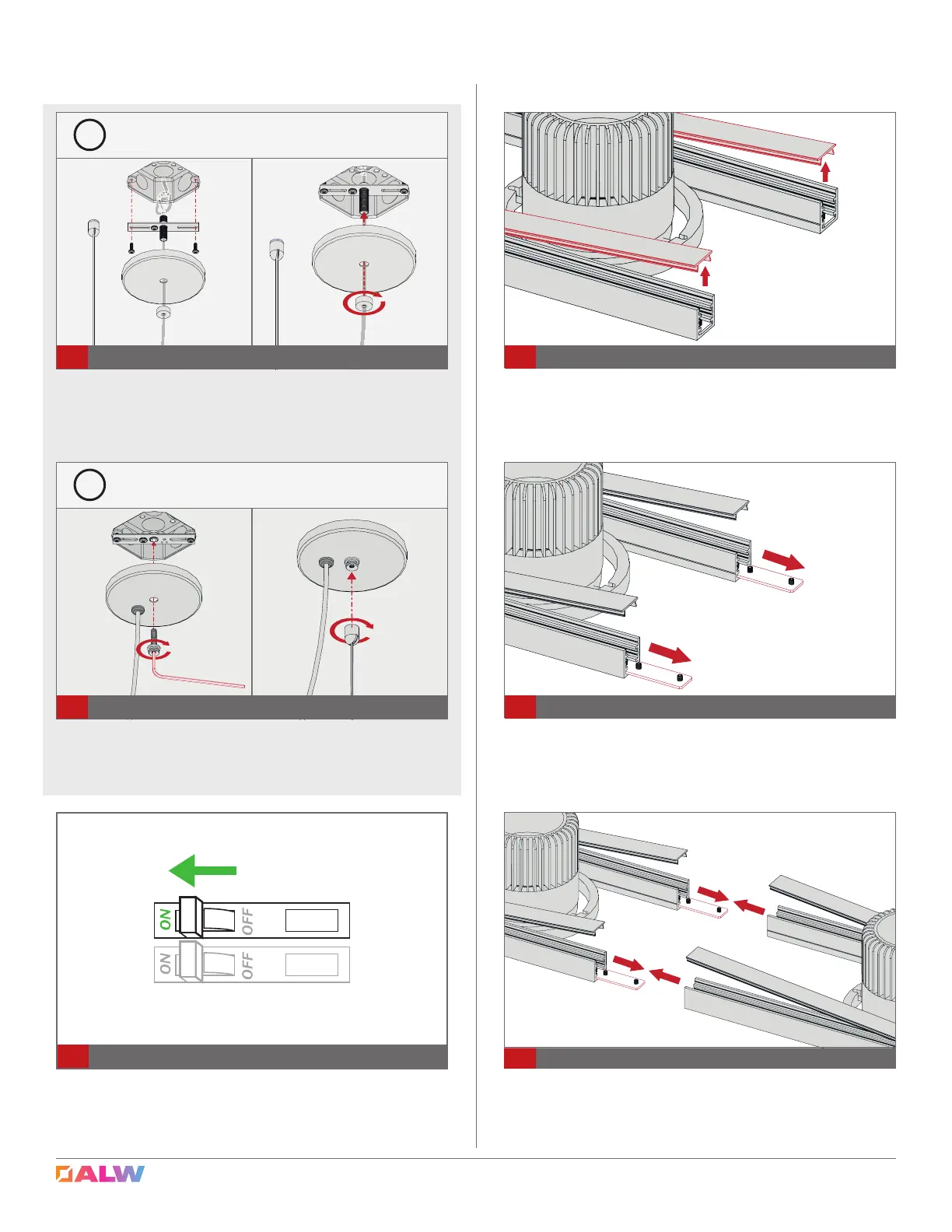 ON OFF

ON OFF

ALW