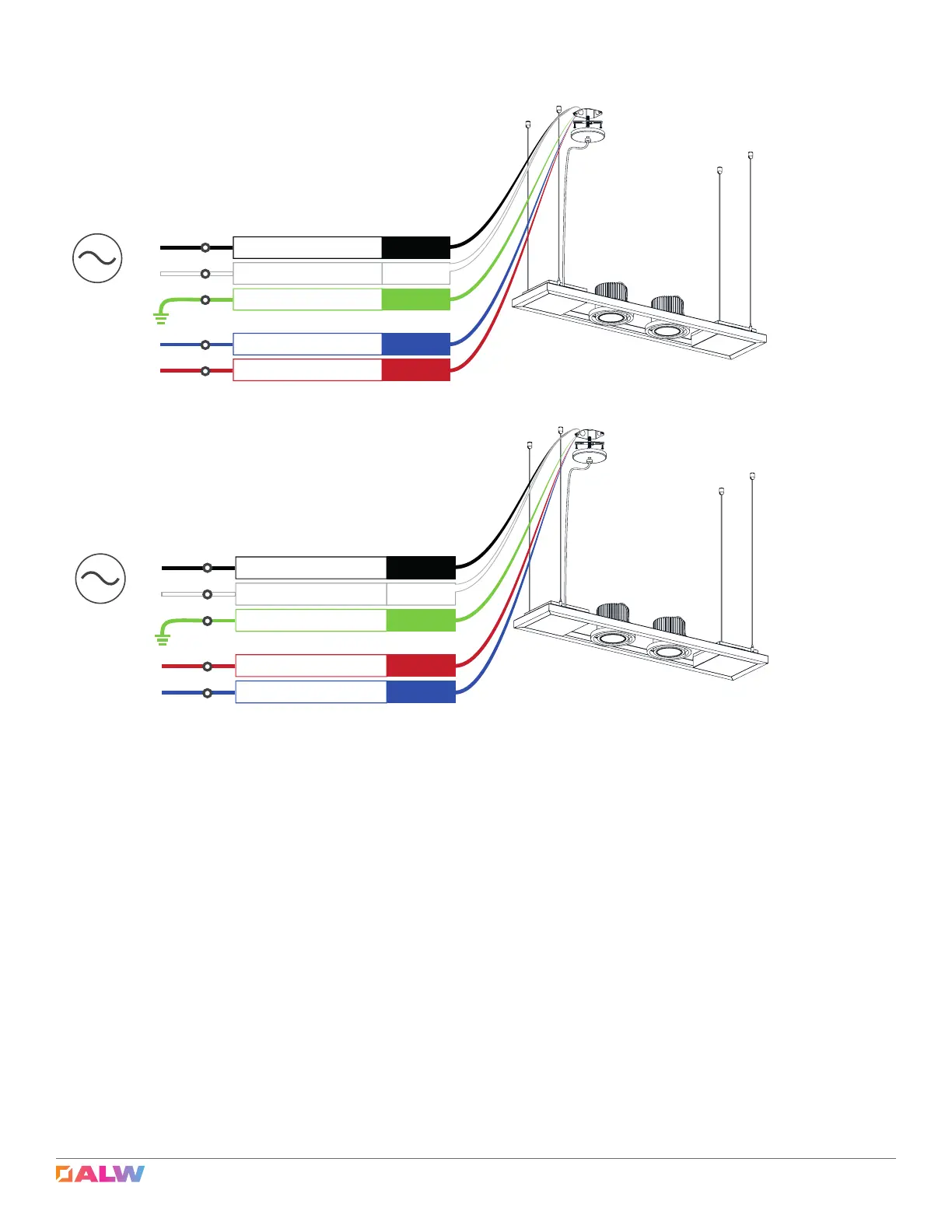 ALW