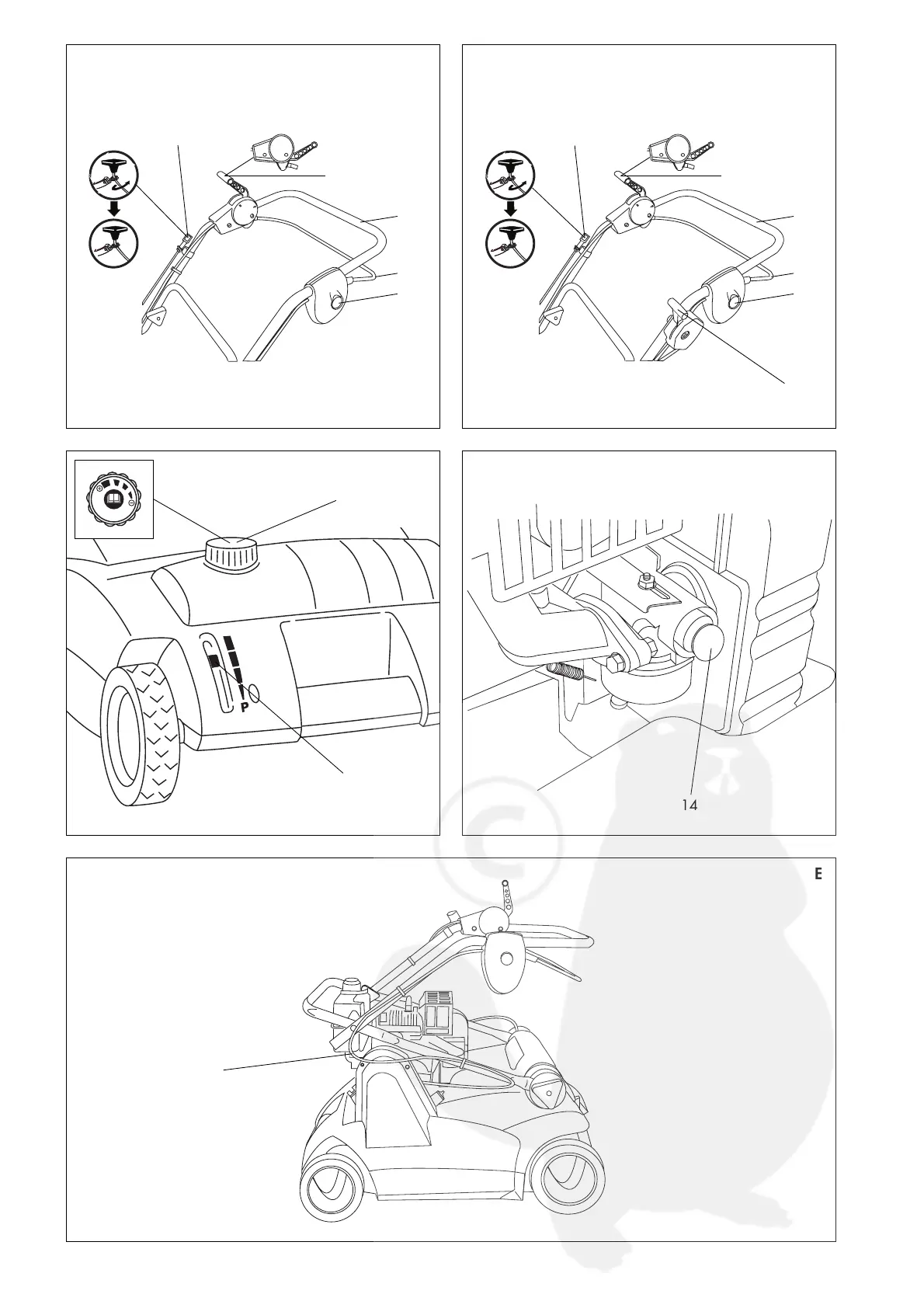 P

14

E