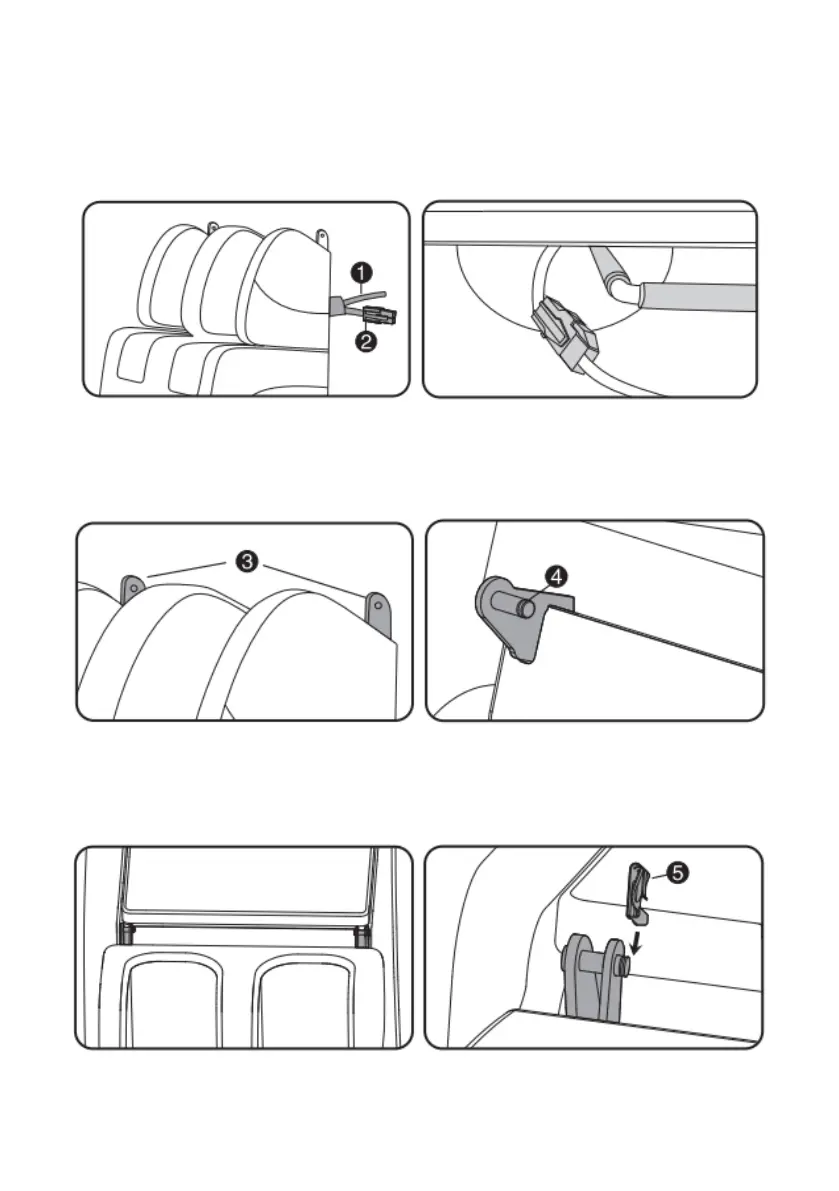 1
2
3
4
5