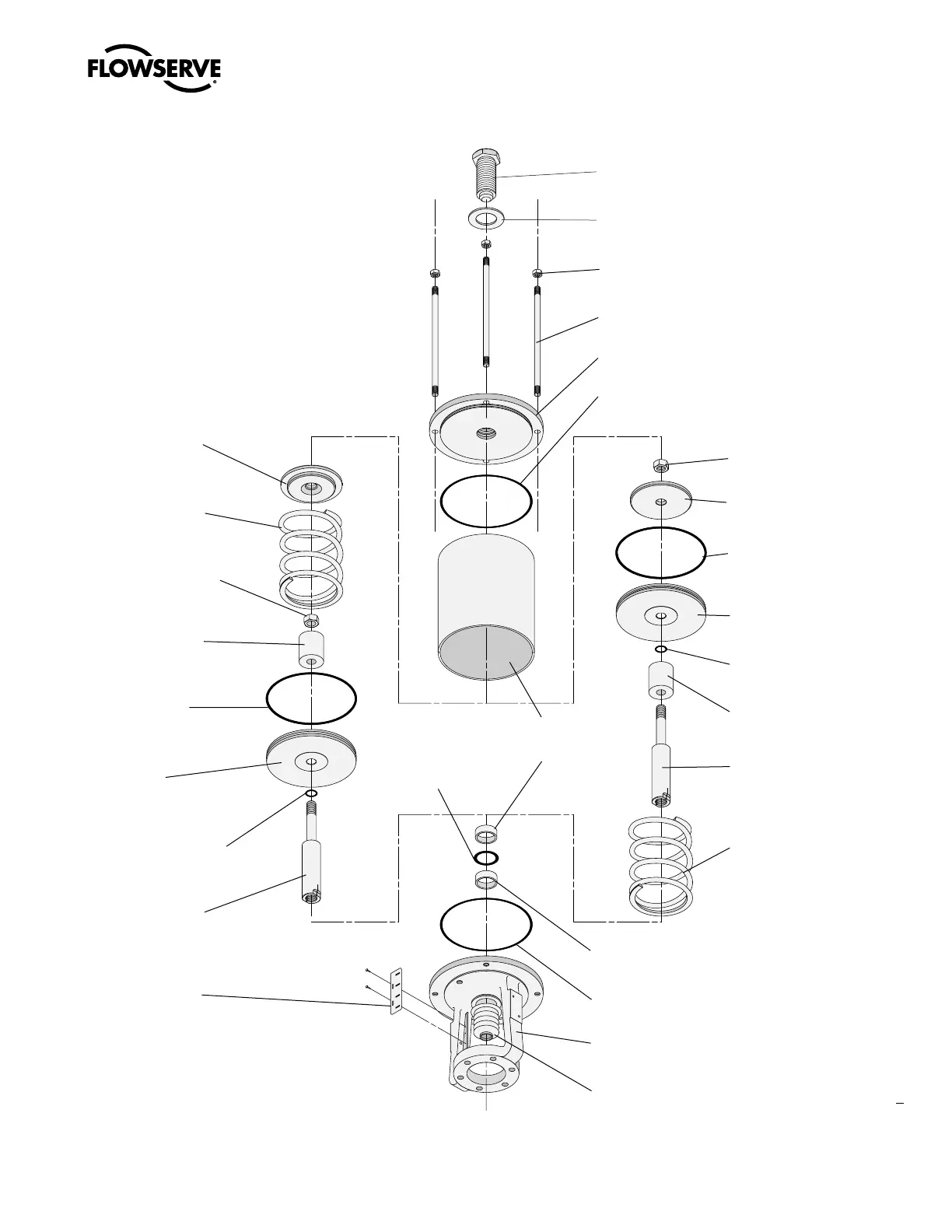 FLOWSERVE