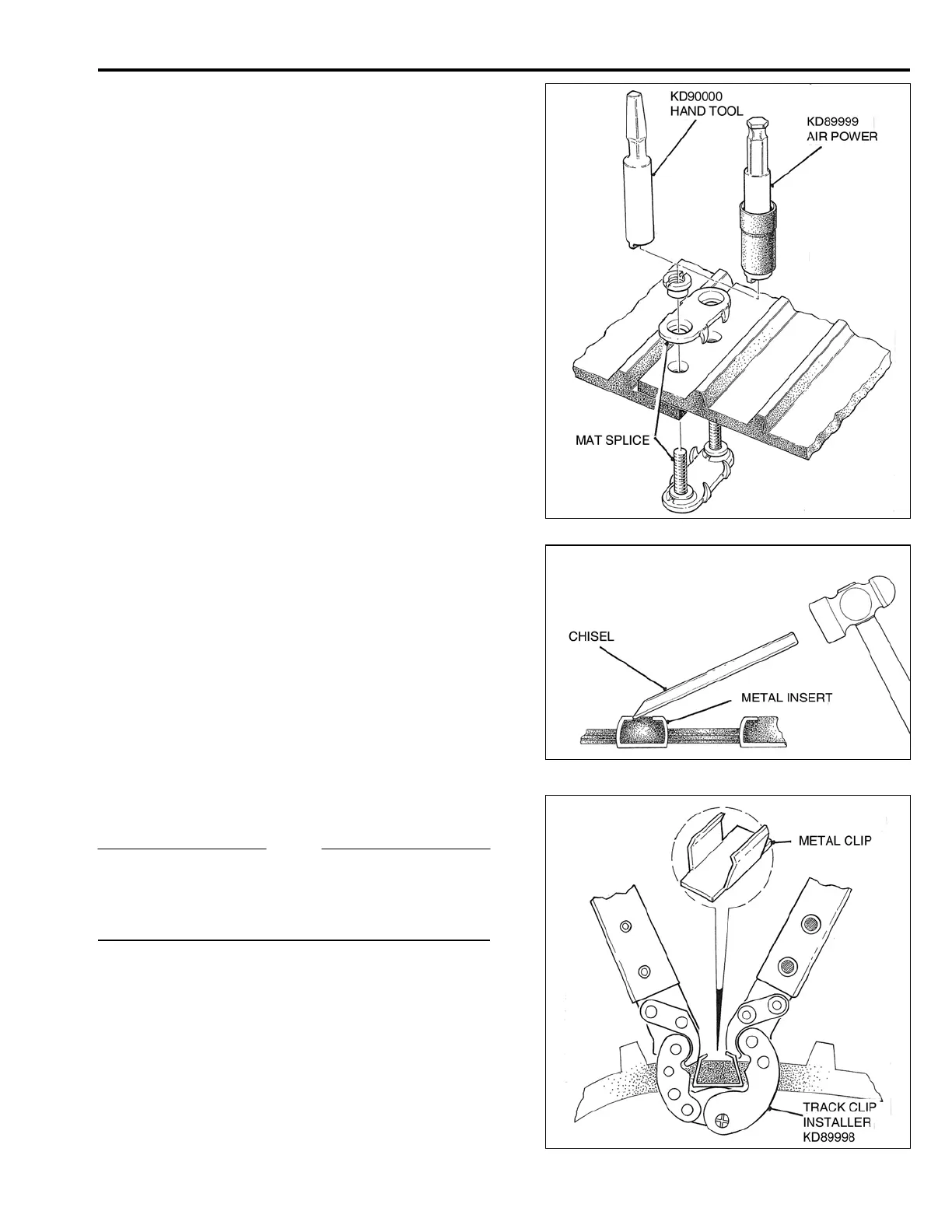 KD90000
HAND TOOL

KD89999
AIR POWER

MAT SPLICE

CHISEL

METAL INSERT

METAL CLIP

TRACK CLIP
INSTALLER
KD89998