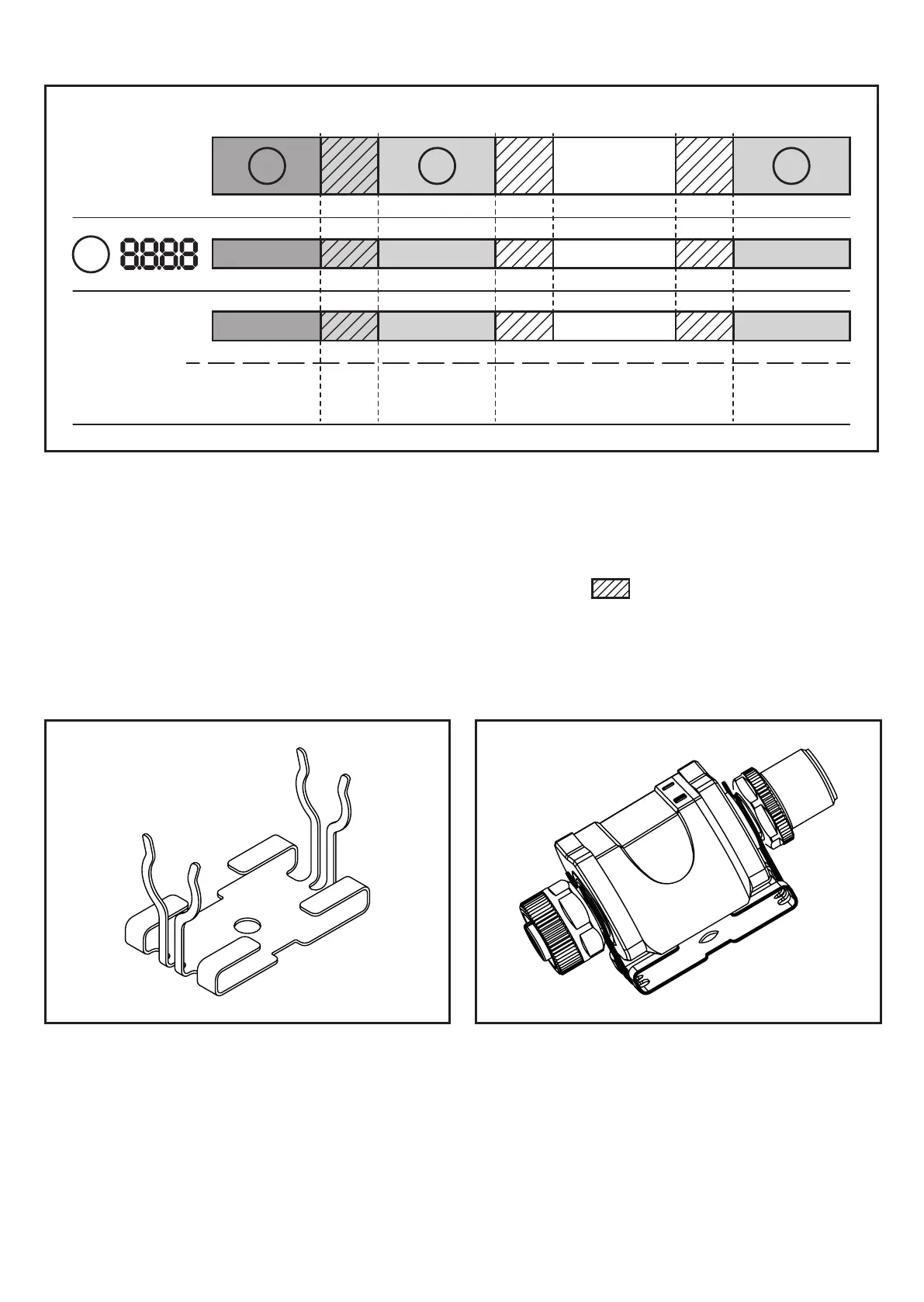 8.8.8.8