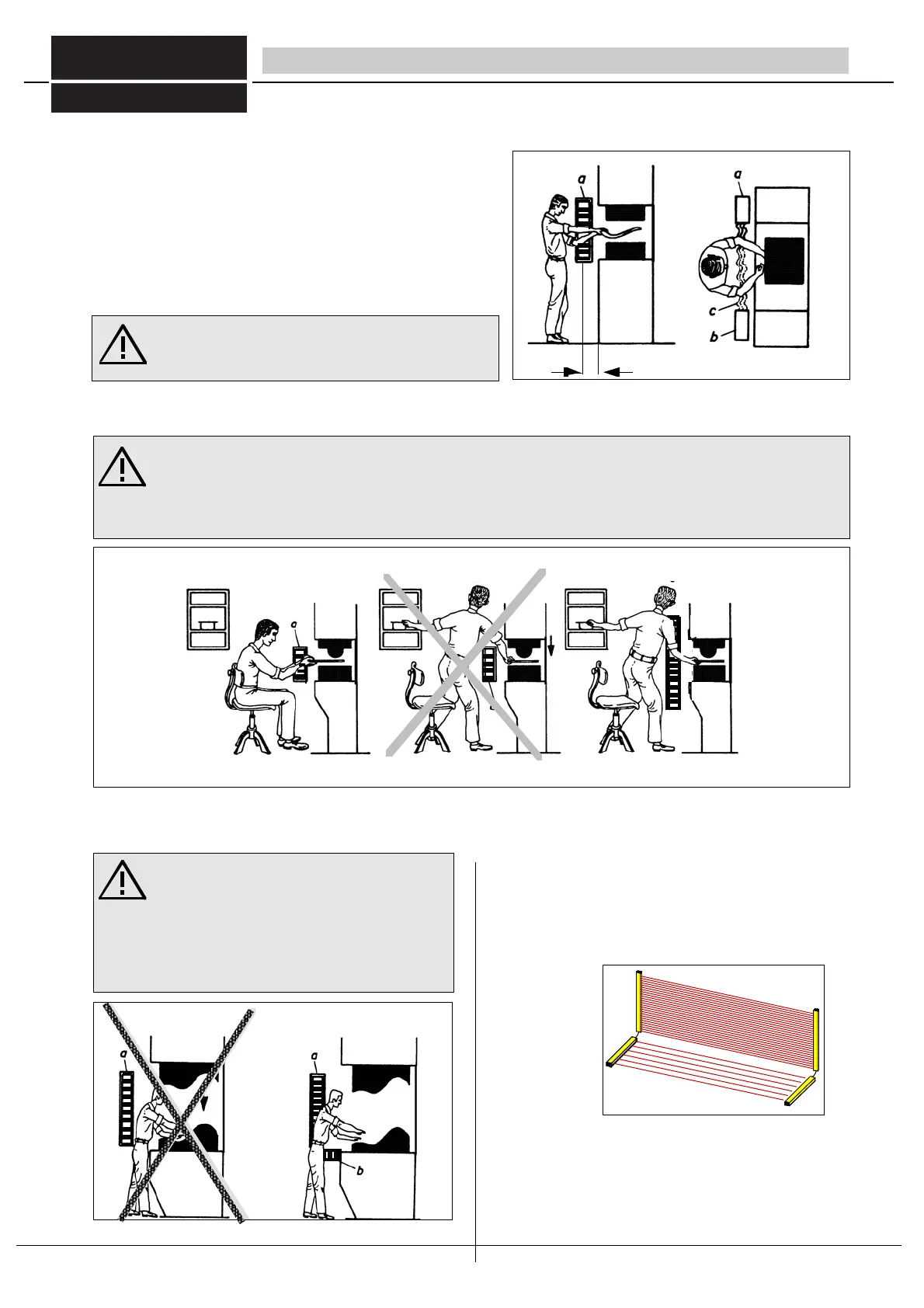 a

a

c

b

a

a

a

b